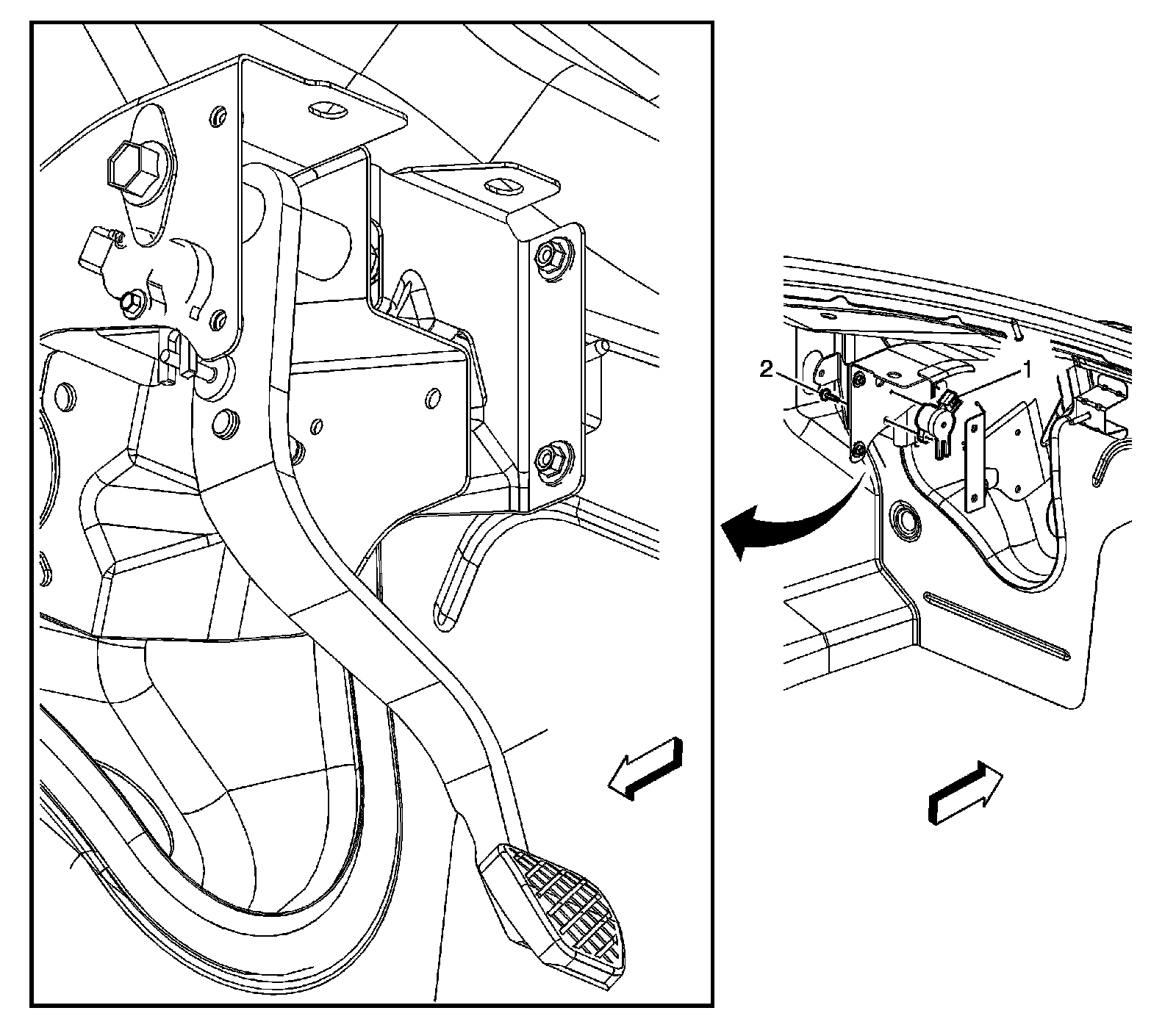 2
1