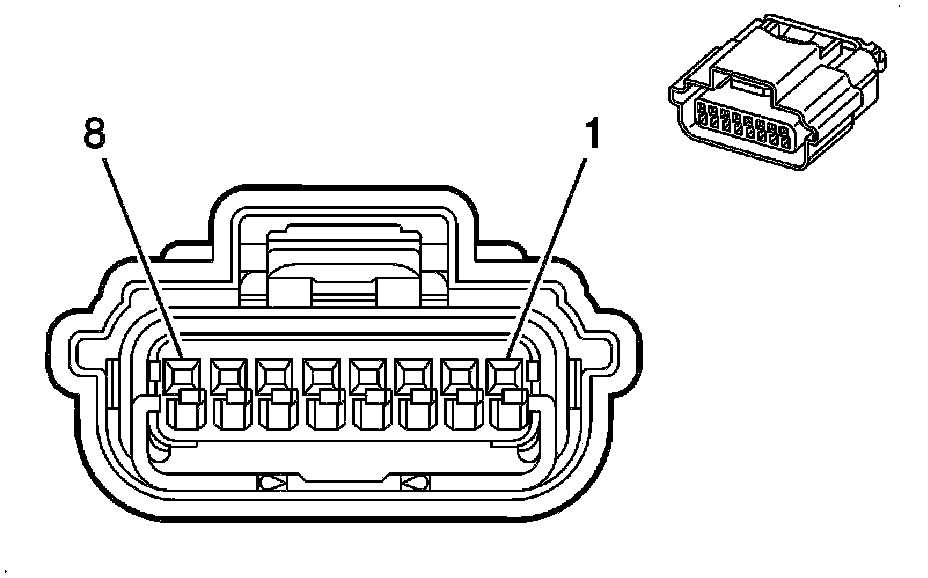 8
1