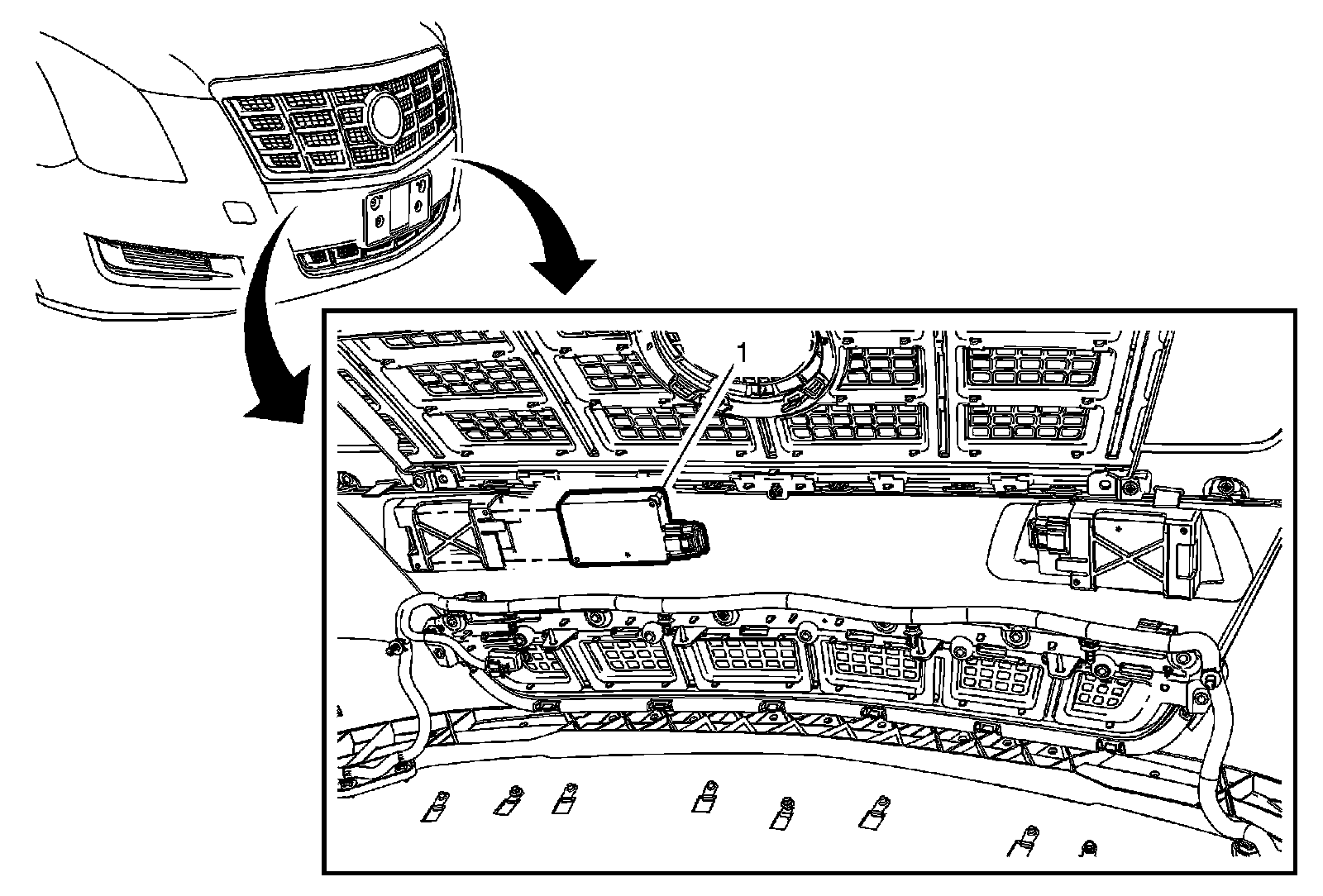 1