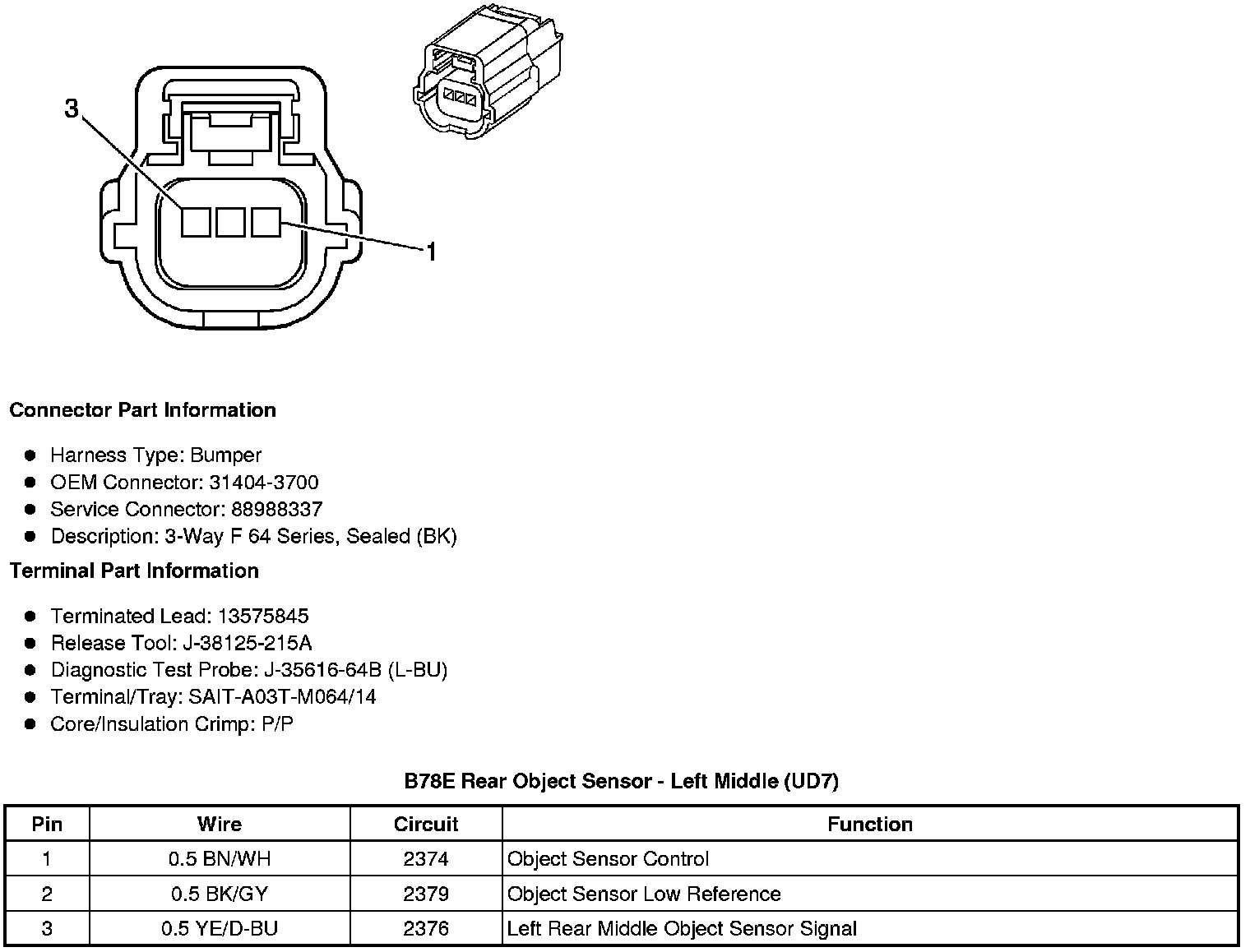 3

1

Connector Part Information

- Harness Type: Bumper
- OEM Connector: 31404-3700
- Service Connector: 88988337
- Description: 3-Way F 64 Series, Sealed (BK)

Terminal Part Information

- Terminated Lead: 13575845
- Release Tool: J-38125-215A
- Diagnostic Test Probe: J-35616-64B (L-BU)
- Terminal/Tray: SAIT-A03T-M064/14
- Core/Insulation Crimp: P/P

B78E Rear Object Sensor - Left Middle (UD7)

| Pin | Wire | Circuit | Function |
|---|---|---|---|
| 1 | 0.5 BN/WH | 2374 | Object Sensor Control |
| 2 | 0.5 BK/GY | 2379 | Object Sensor Low Reference |
| 3 | 0.5 YE/D-BU | 2376 | Left Rear Middle Object Sensor Signal |