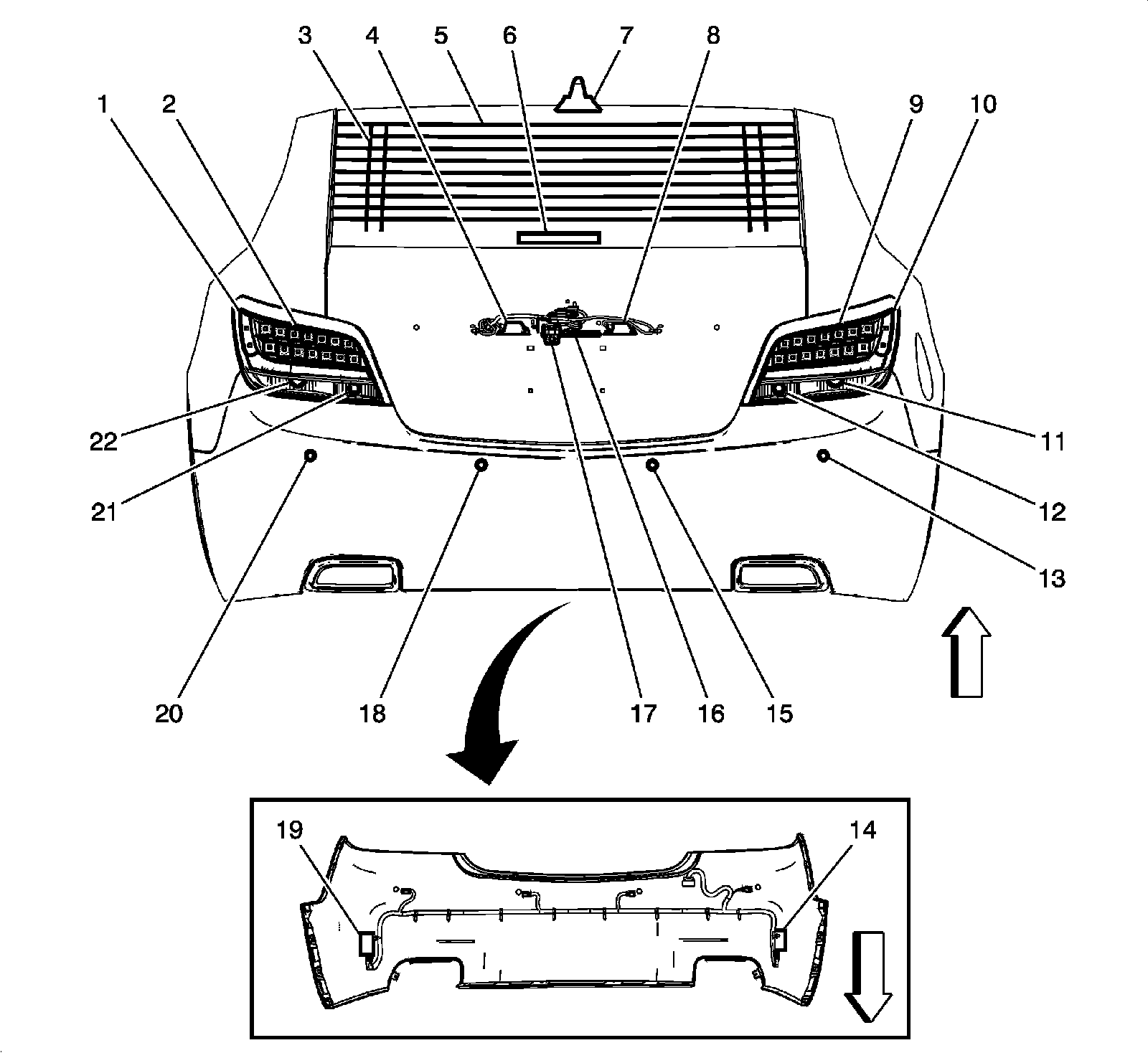 3 4 5 6 7 8
1 2 9 10
22
21
11
12
13
20 18 17 16 15
19 14