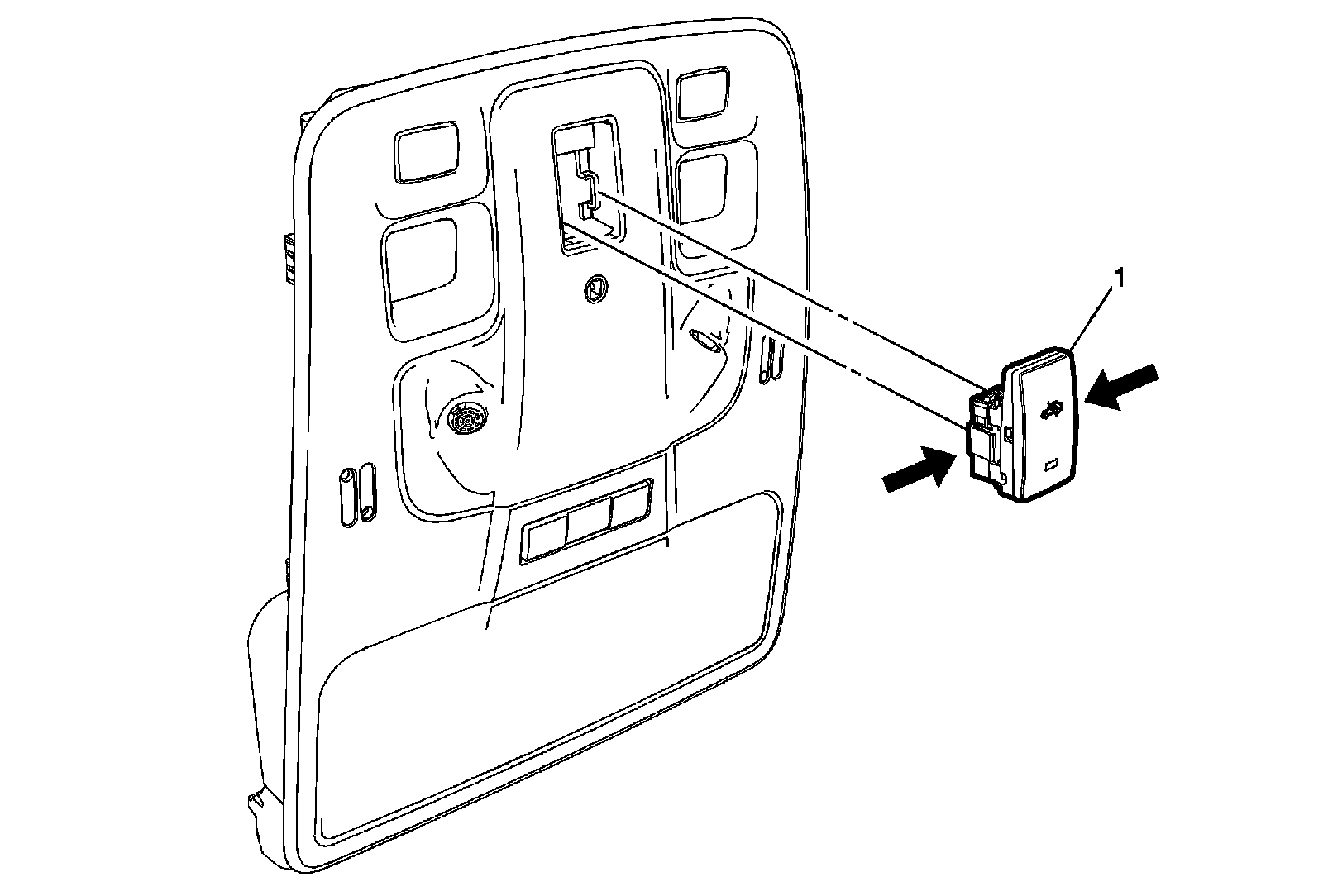 1