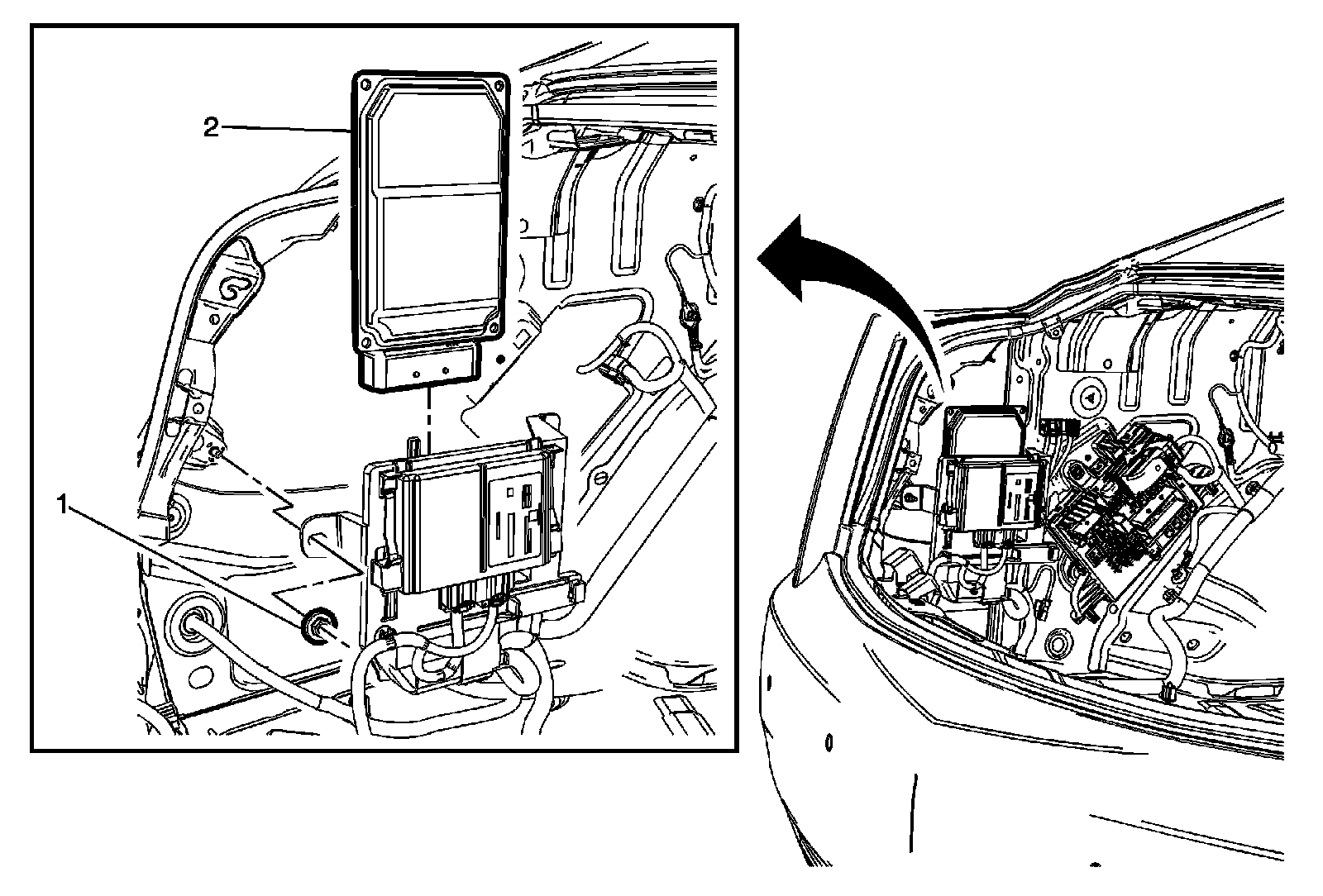 2

1