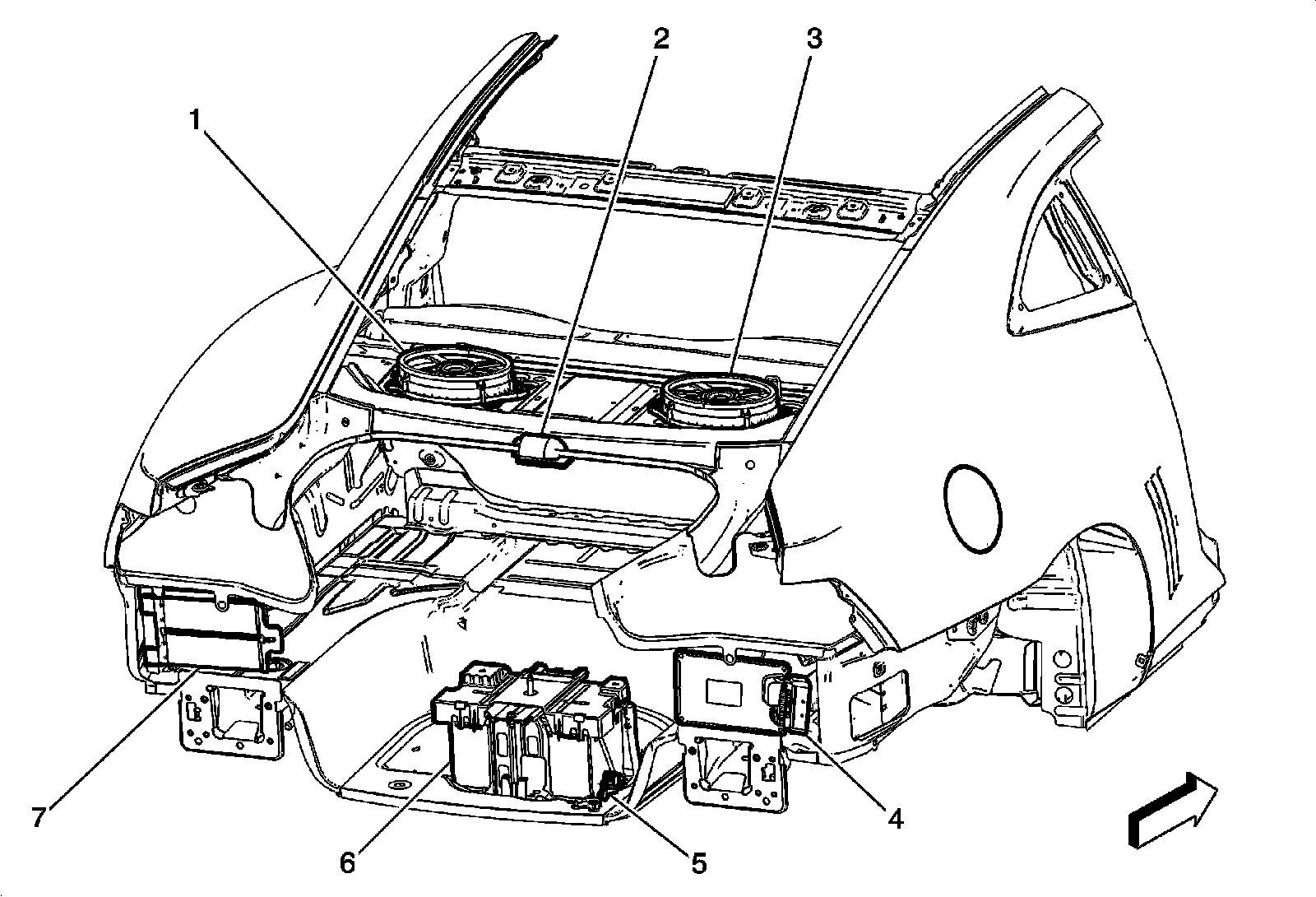 1
2
3
7
6
5
4