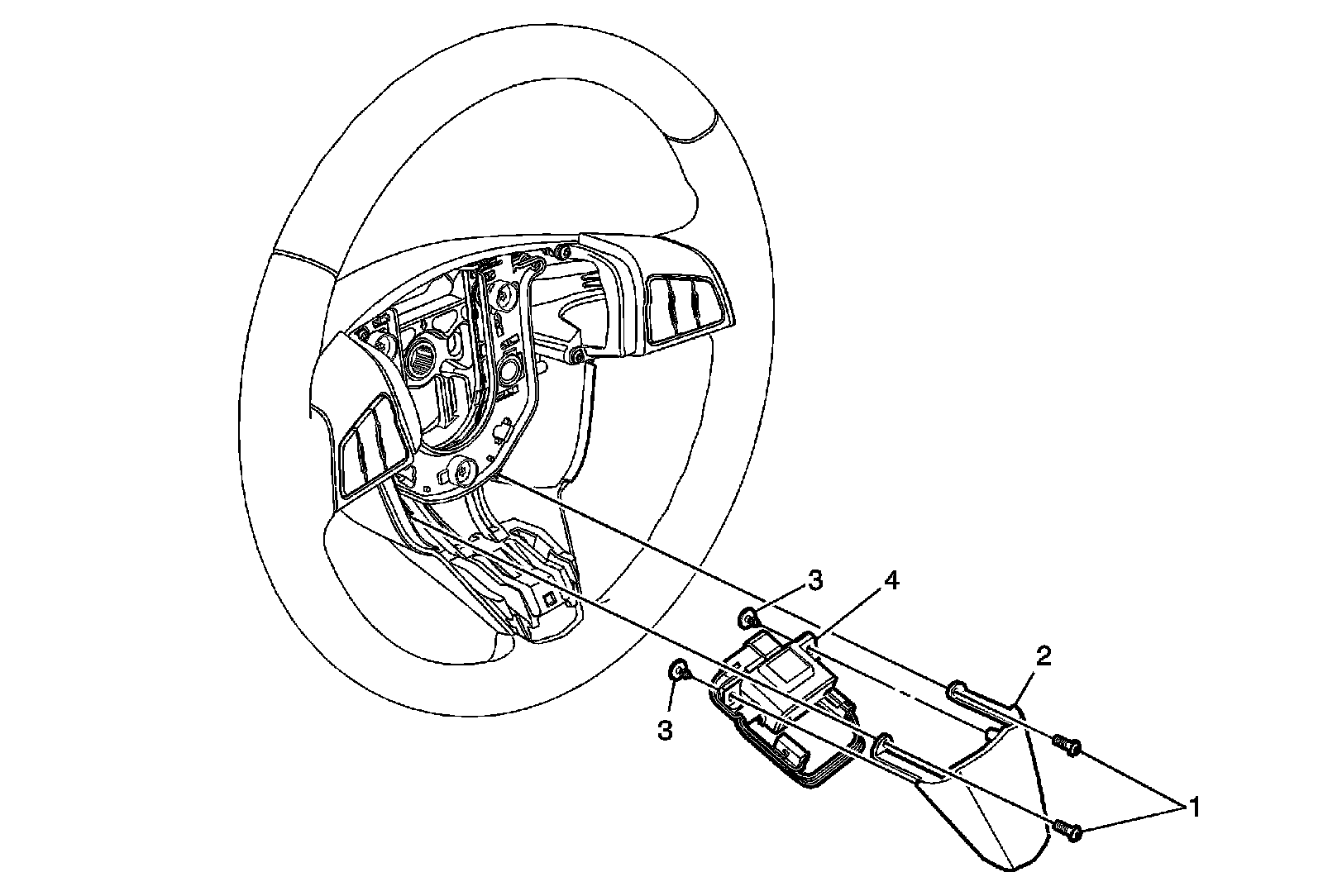 3
4
2
3
1