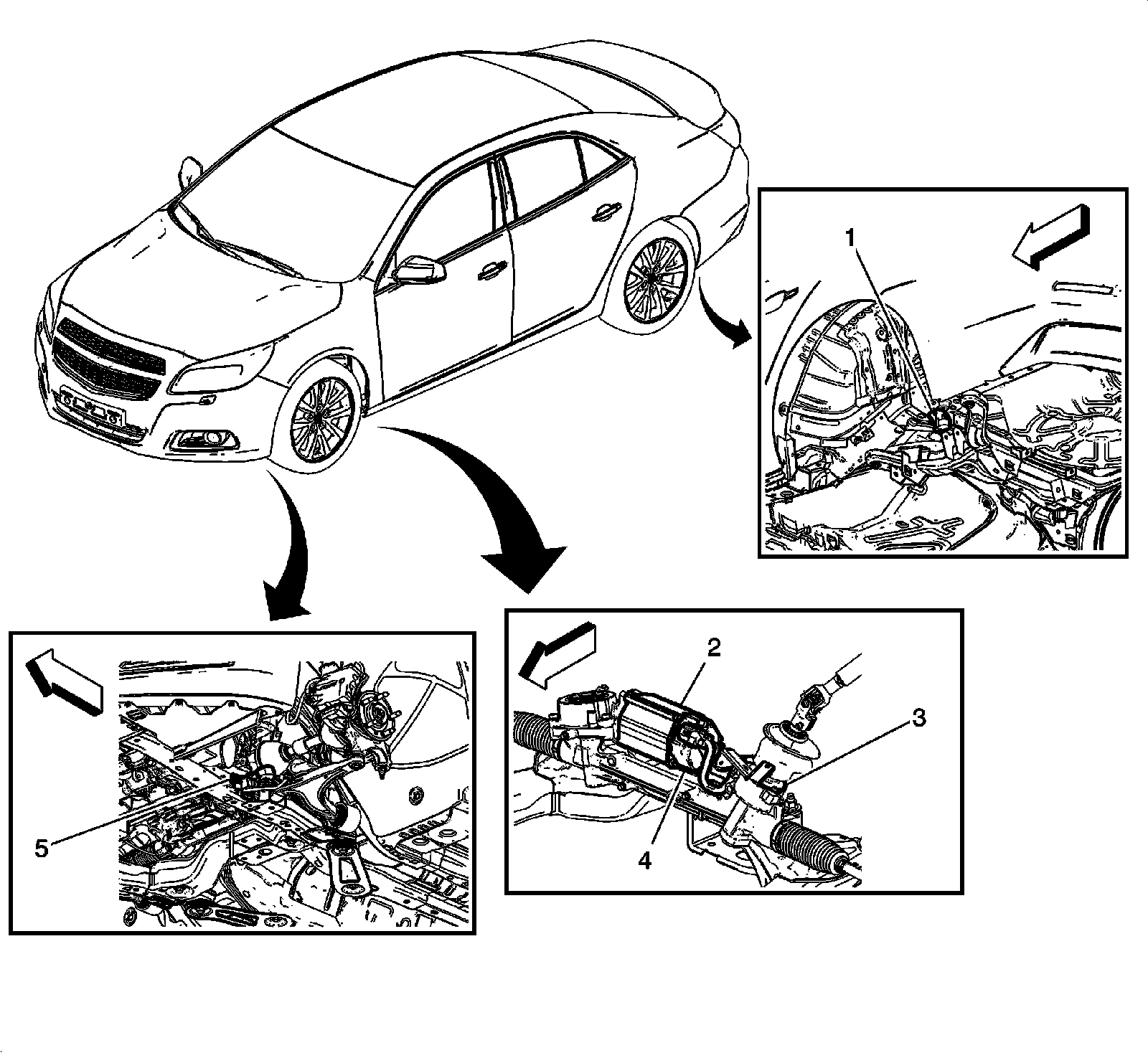 1

2

3

4

5