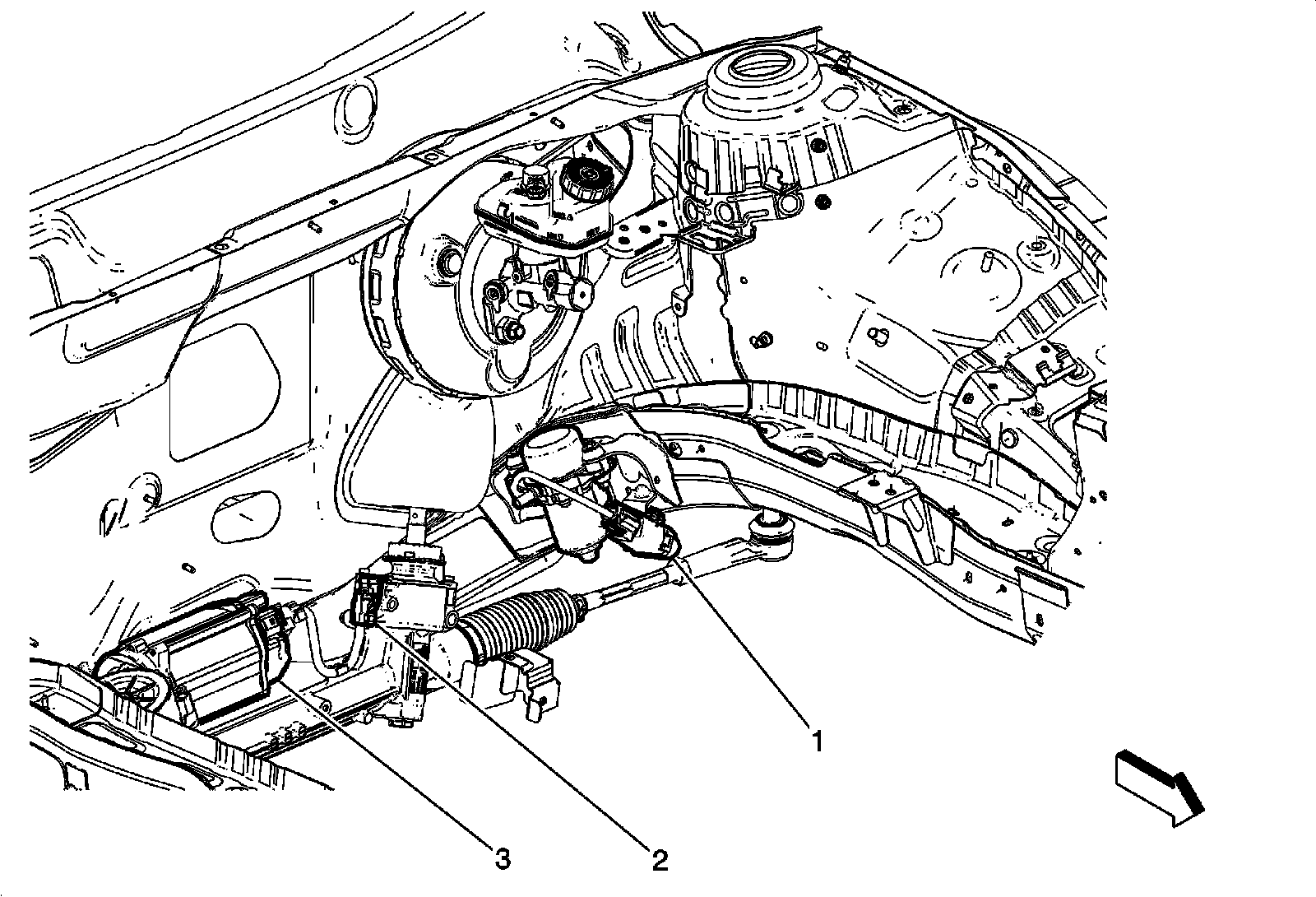 1

3

2