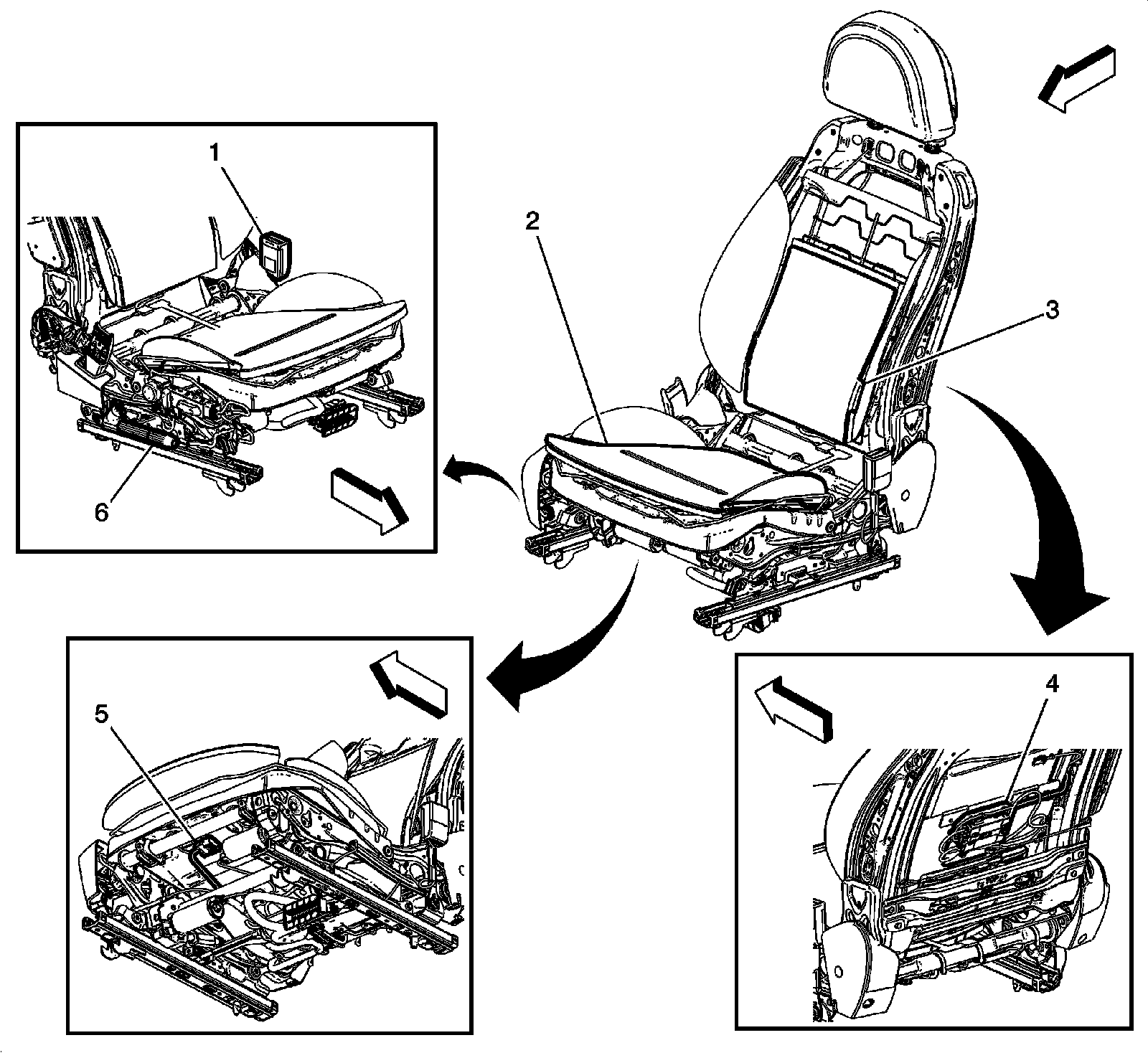 1
2
3
6
5
4