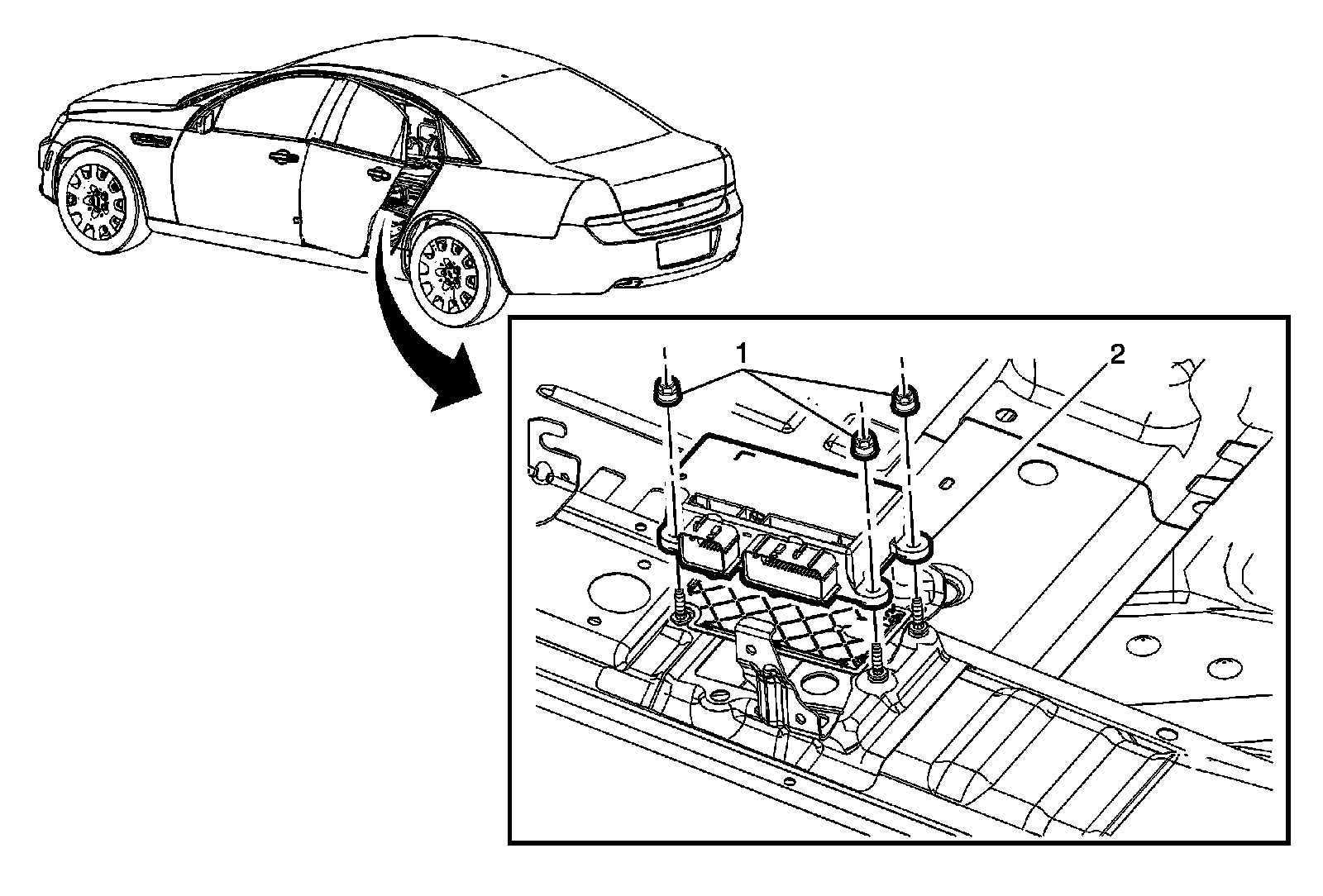 1
2