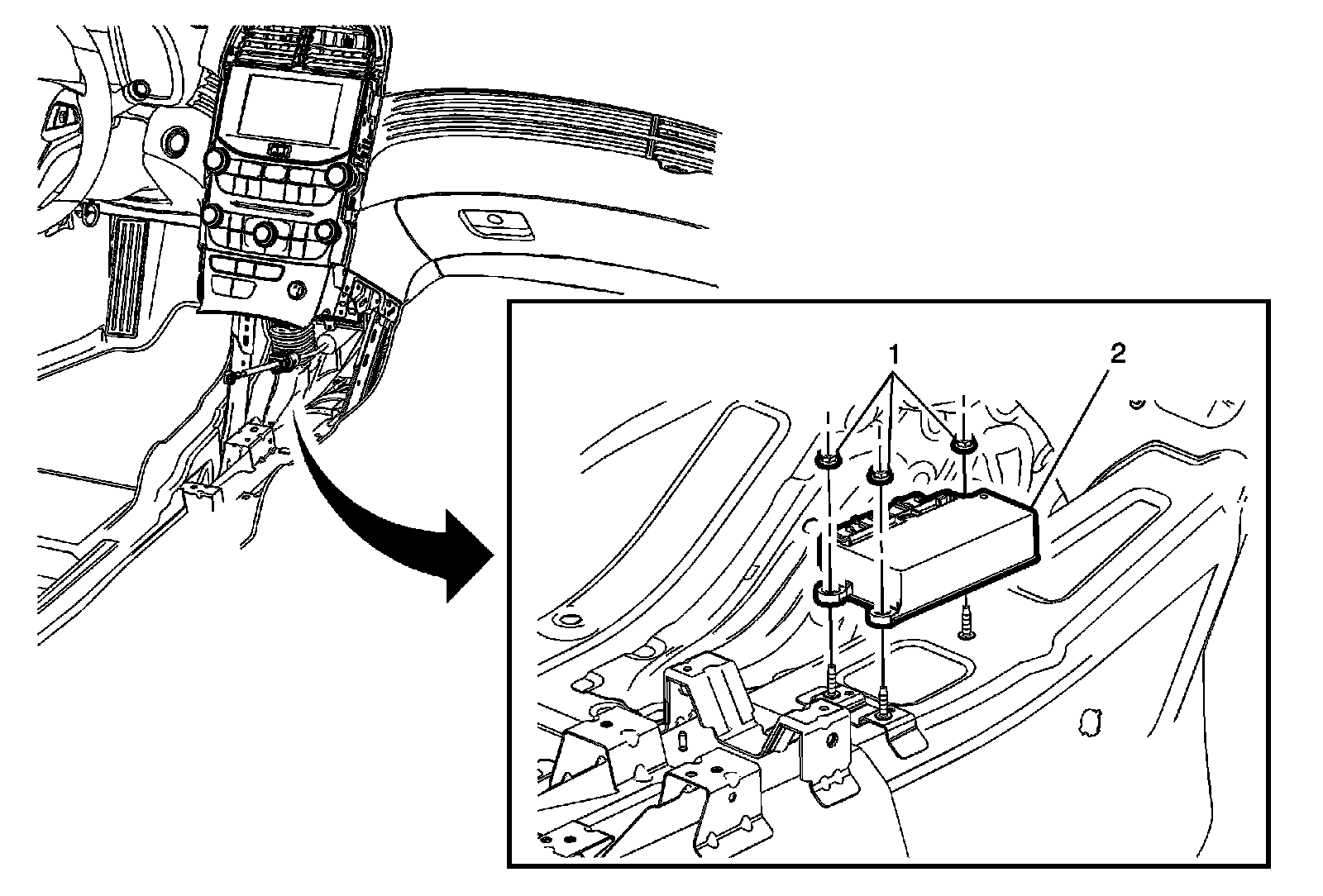 1

2