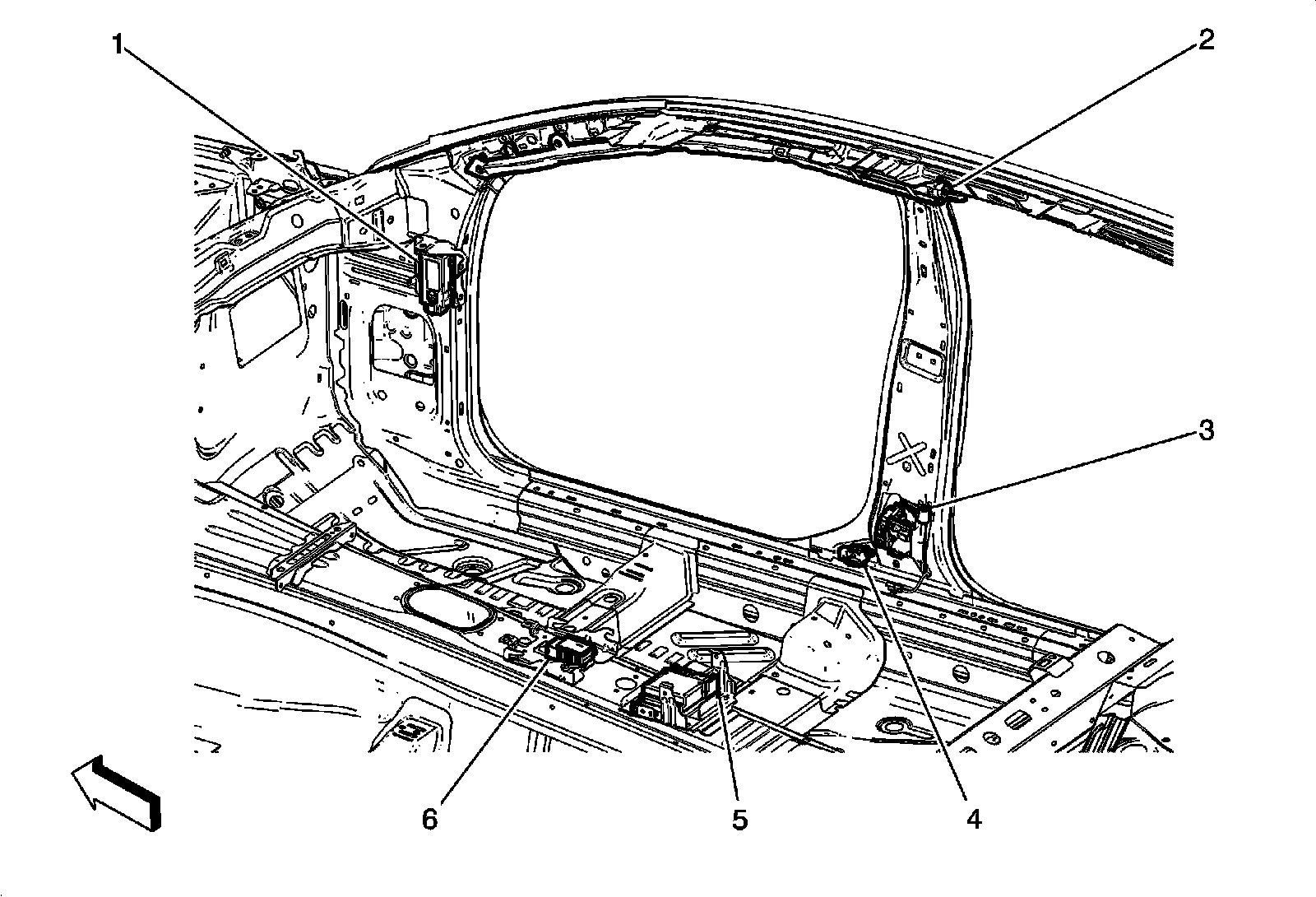 1
2
3
6
5
4