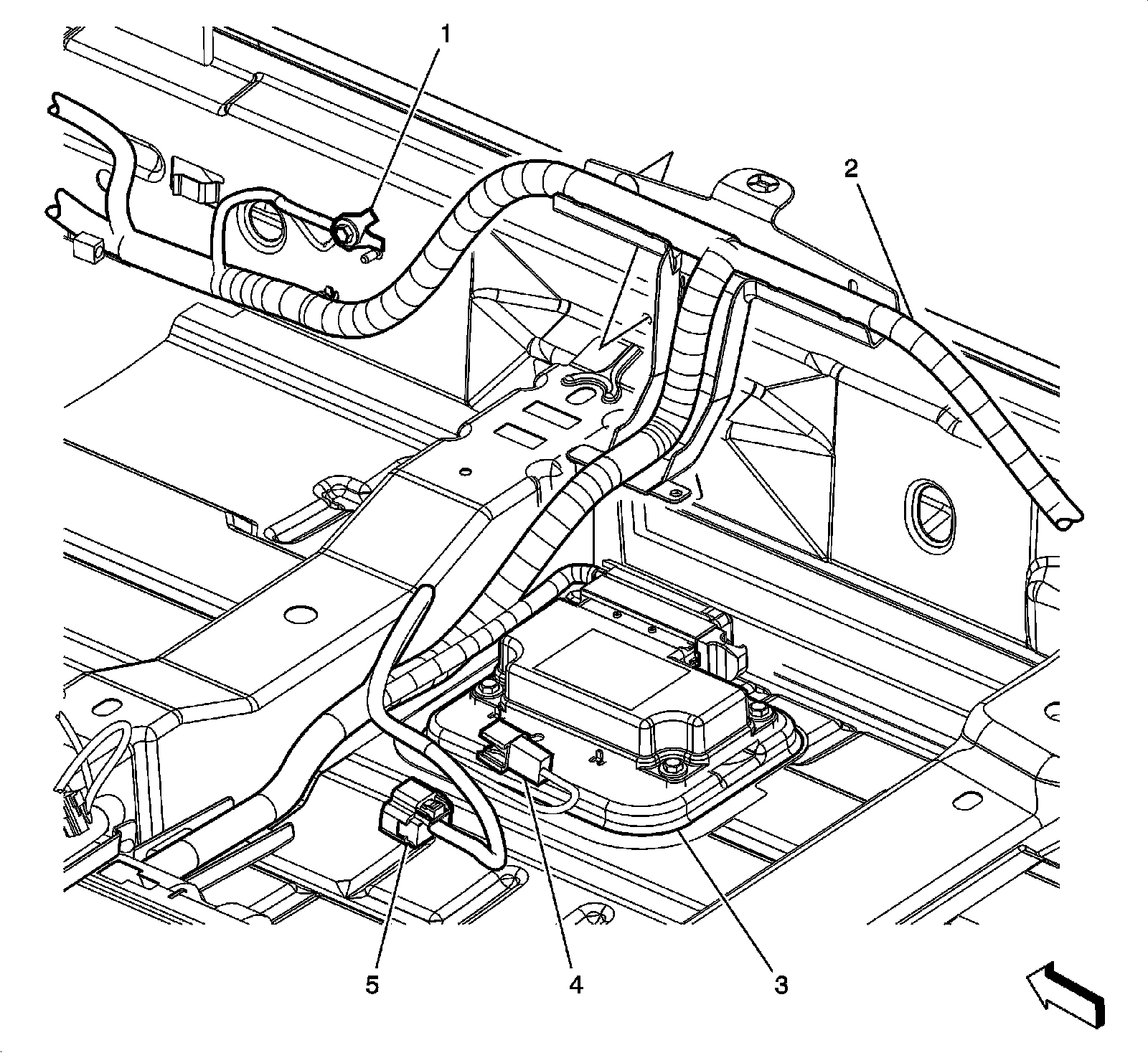 1
2
5
4
3