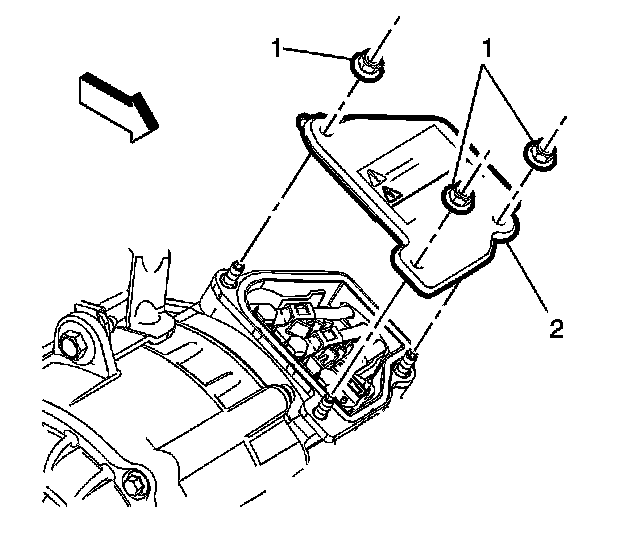 1
1
2