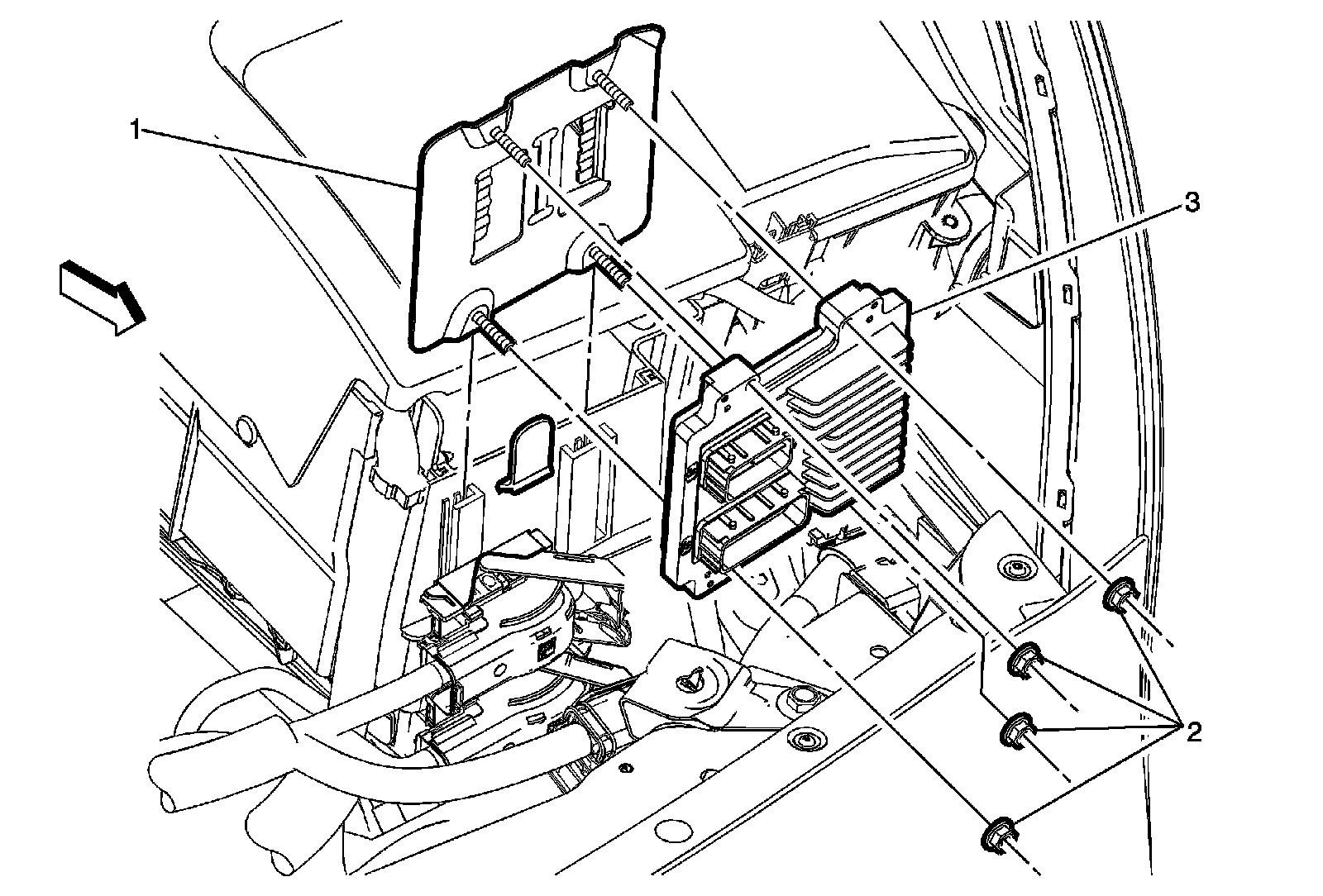 1

3

2