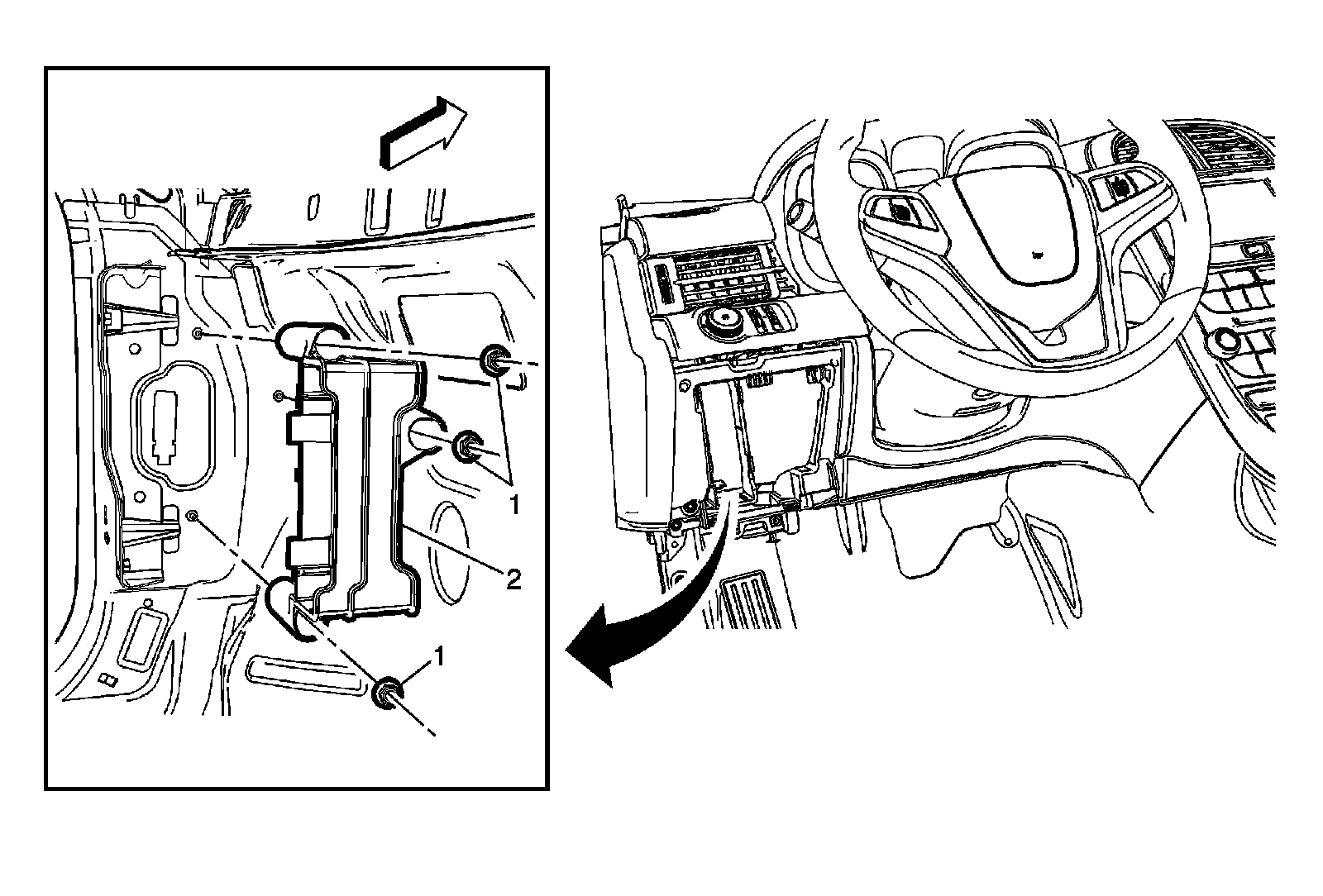 1
2
1