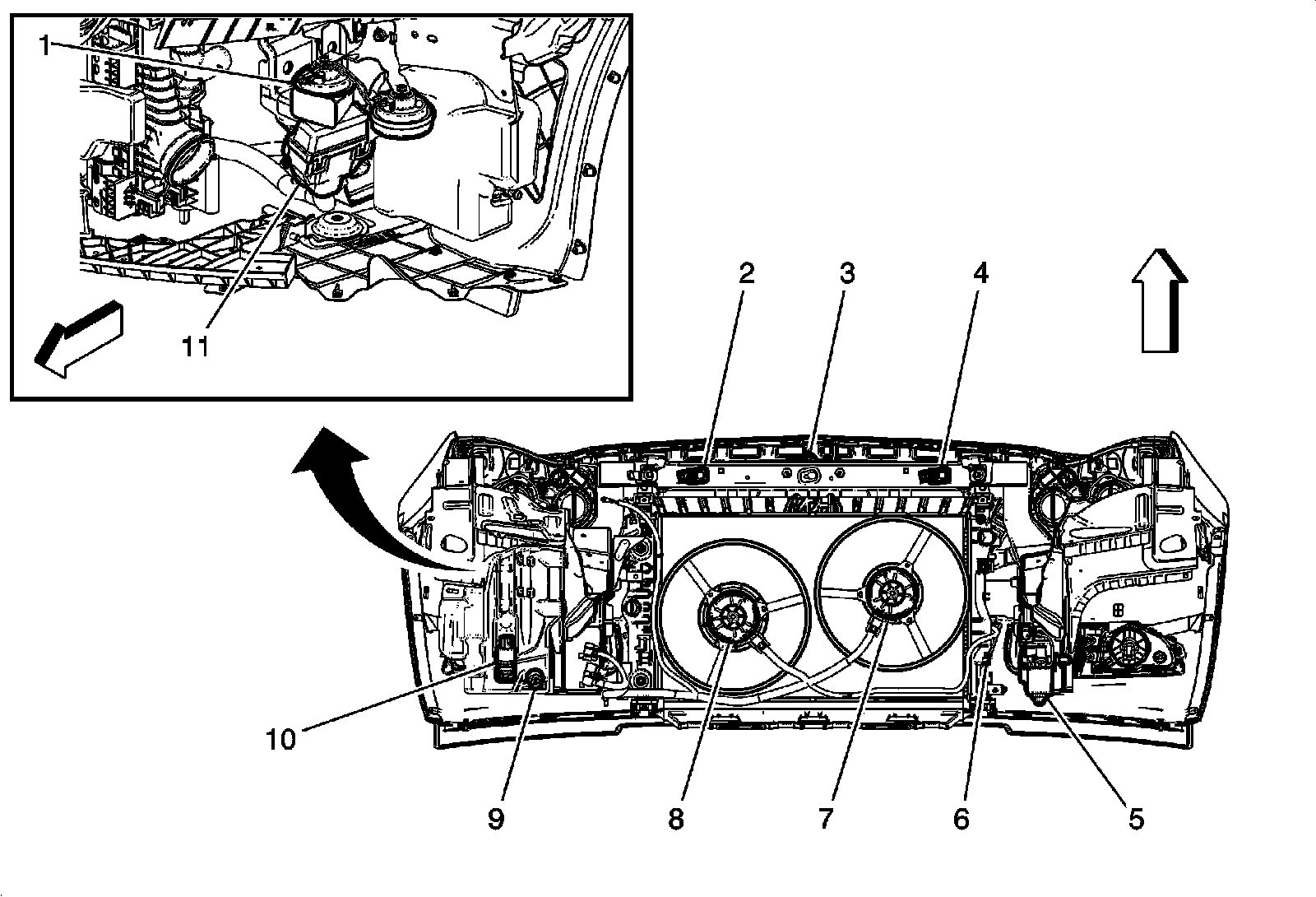 1
11
2
3
4
10
9
8
7
6
5