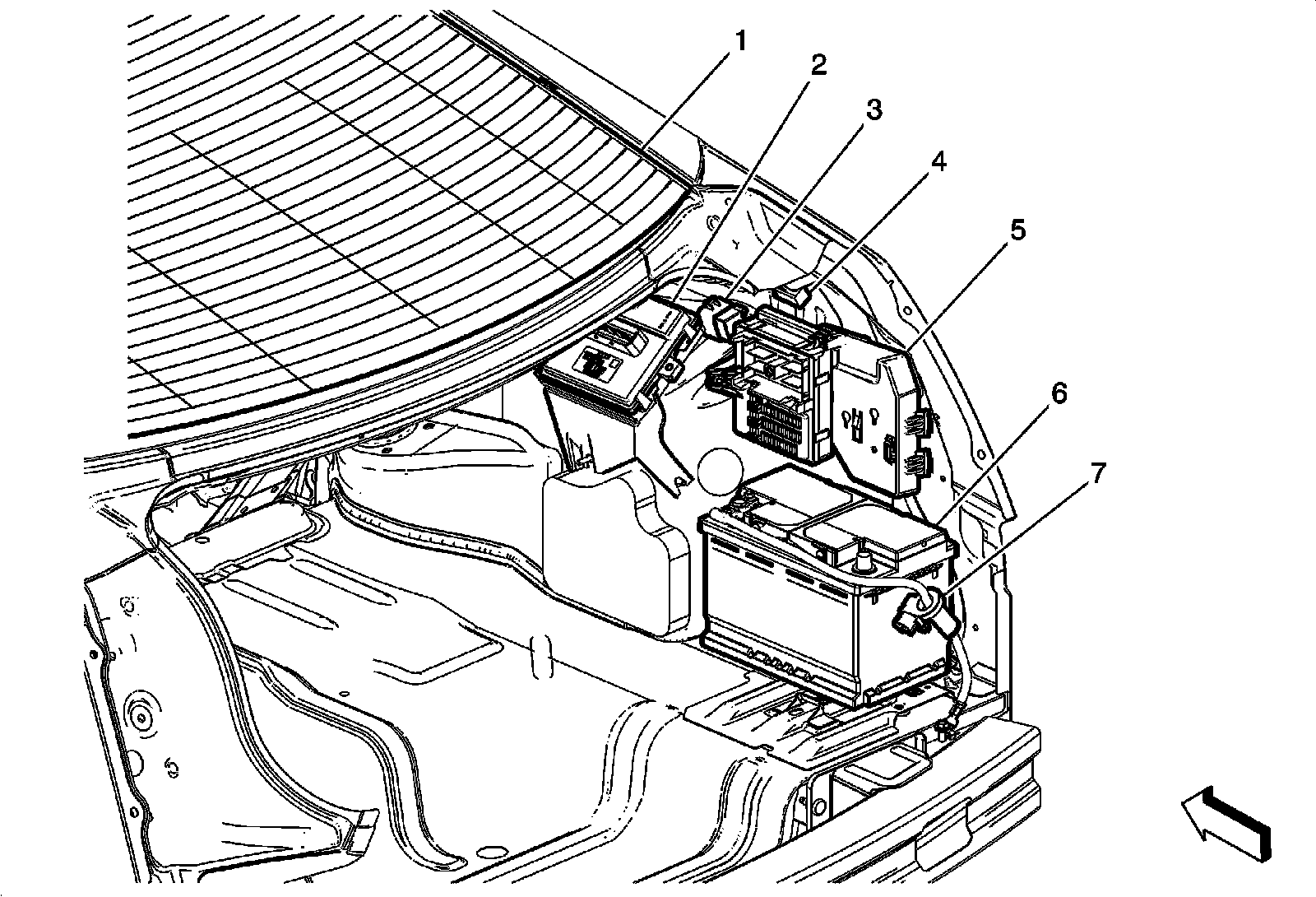 1
2
3
4
5
6
7