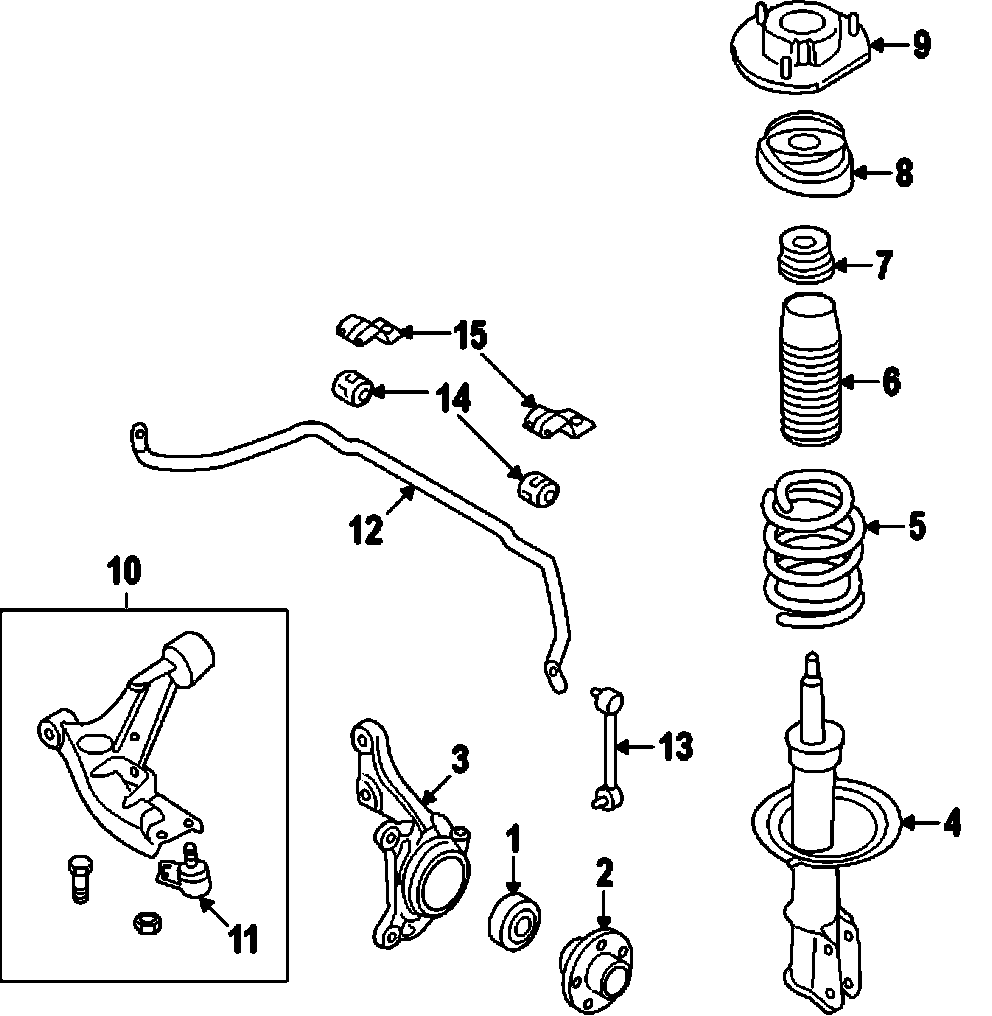 9
8
7
15
6
14
12
5
10
13
3
4
1
2
11