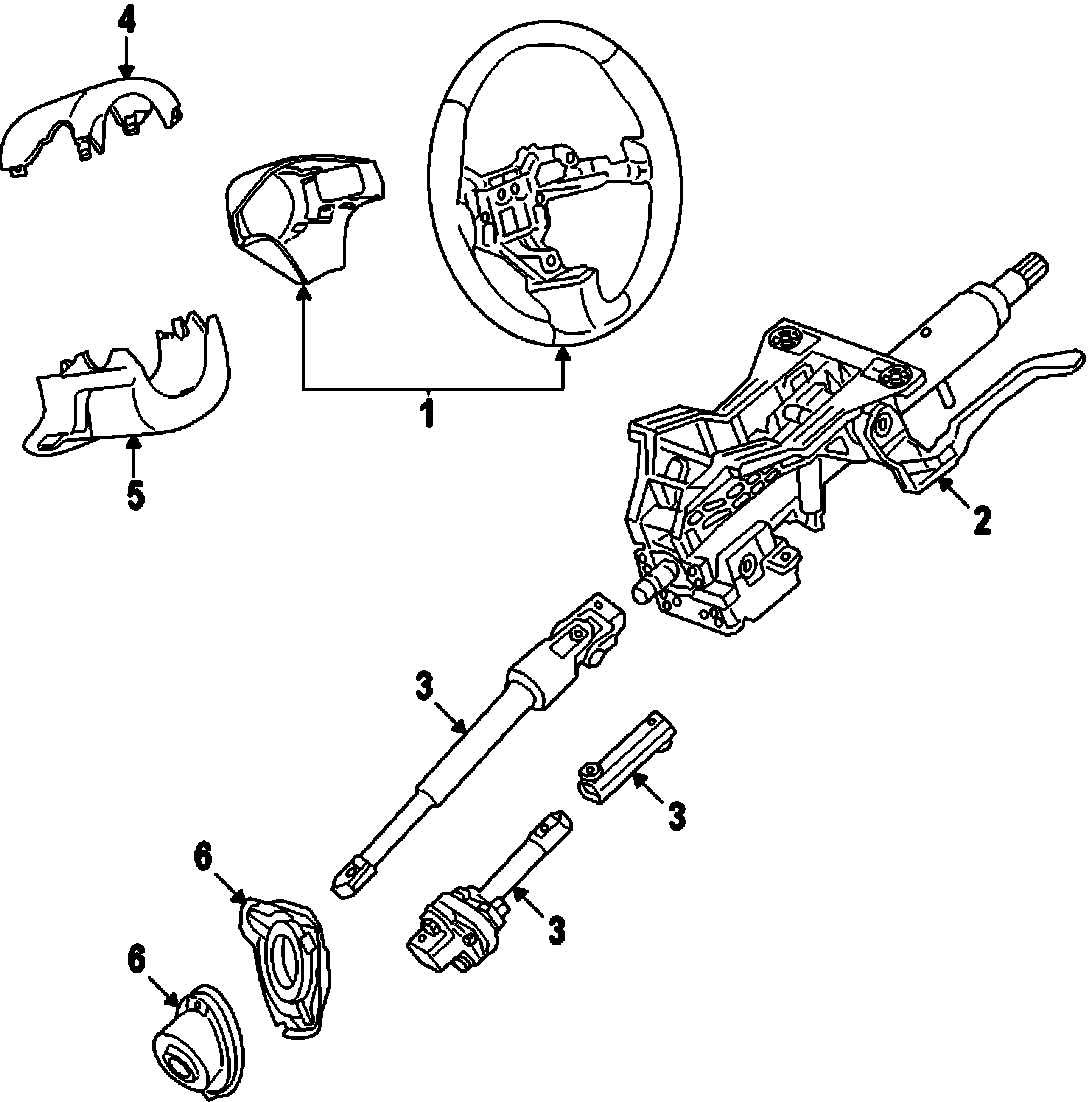 4
1
5
2
3
3
6
3
6