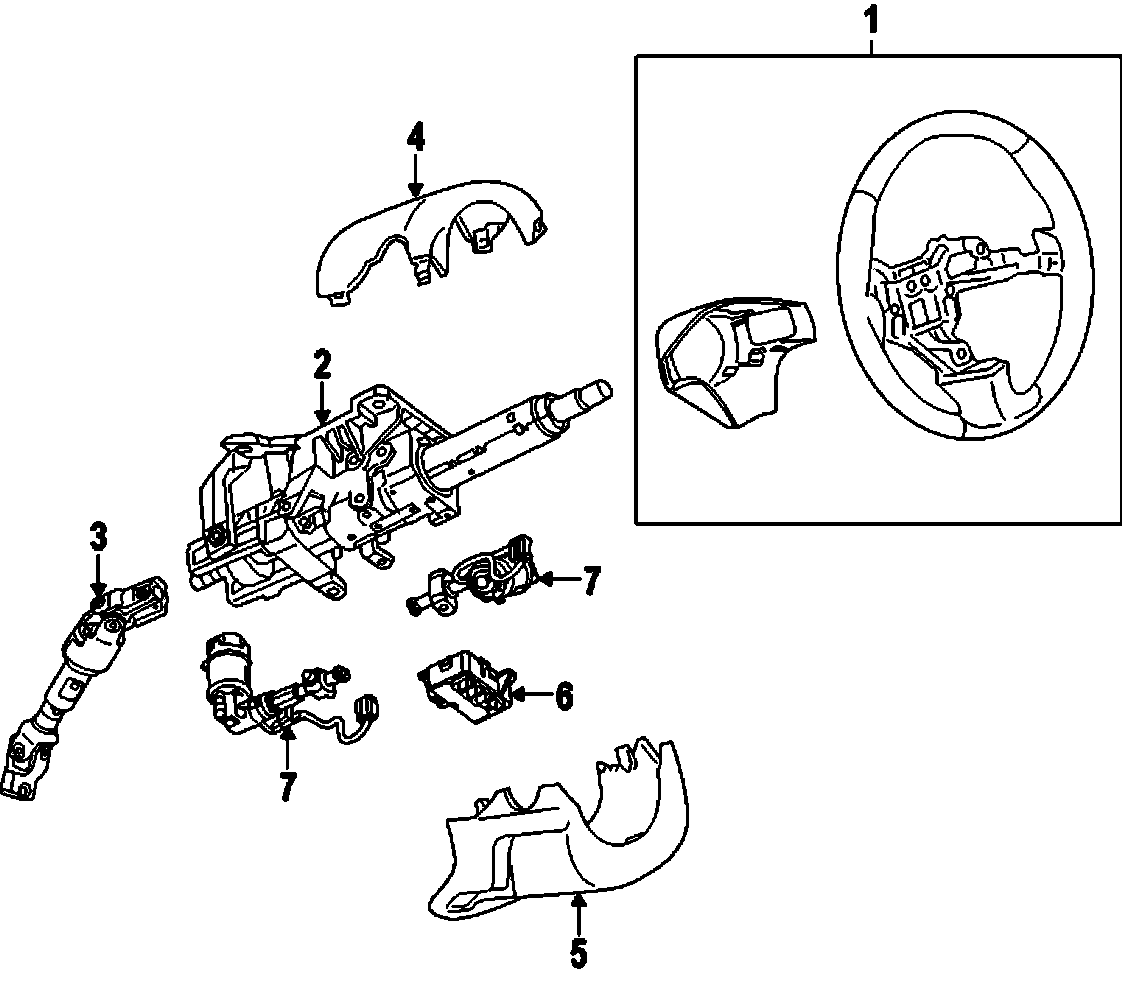 1
4
2
3
7
6
7
5