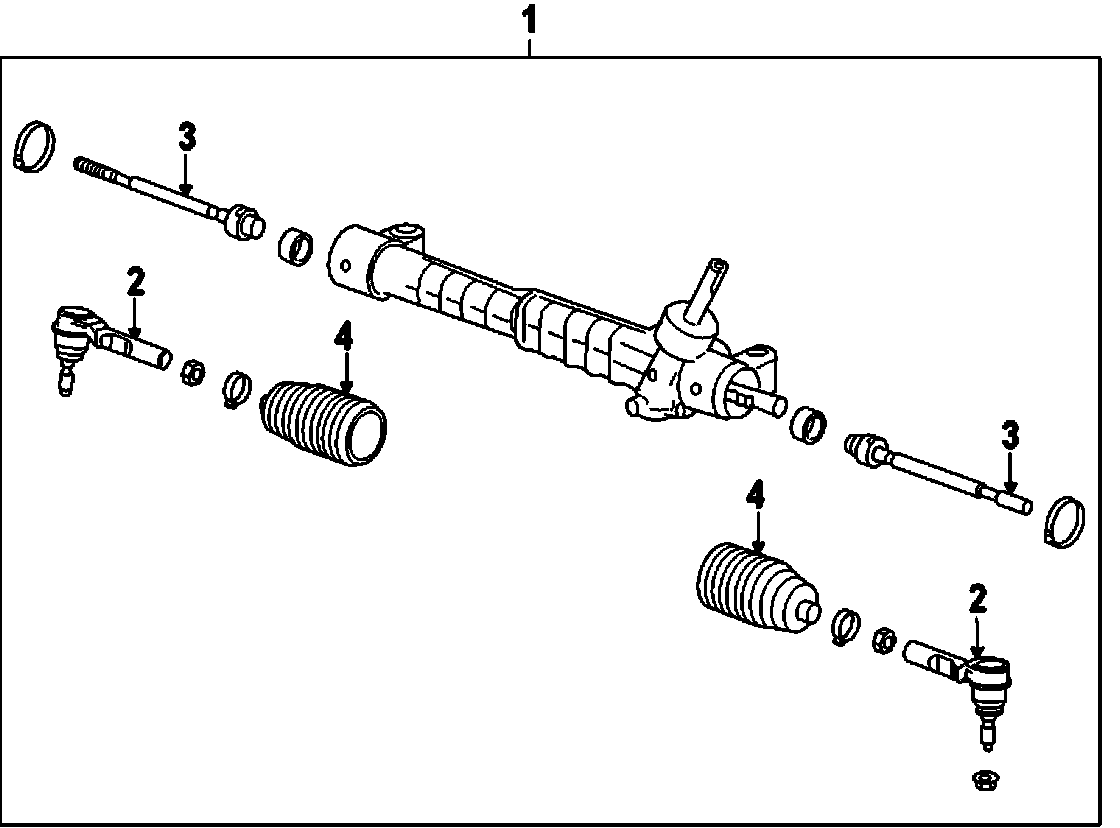 1
3
2
4
3
4
2