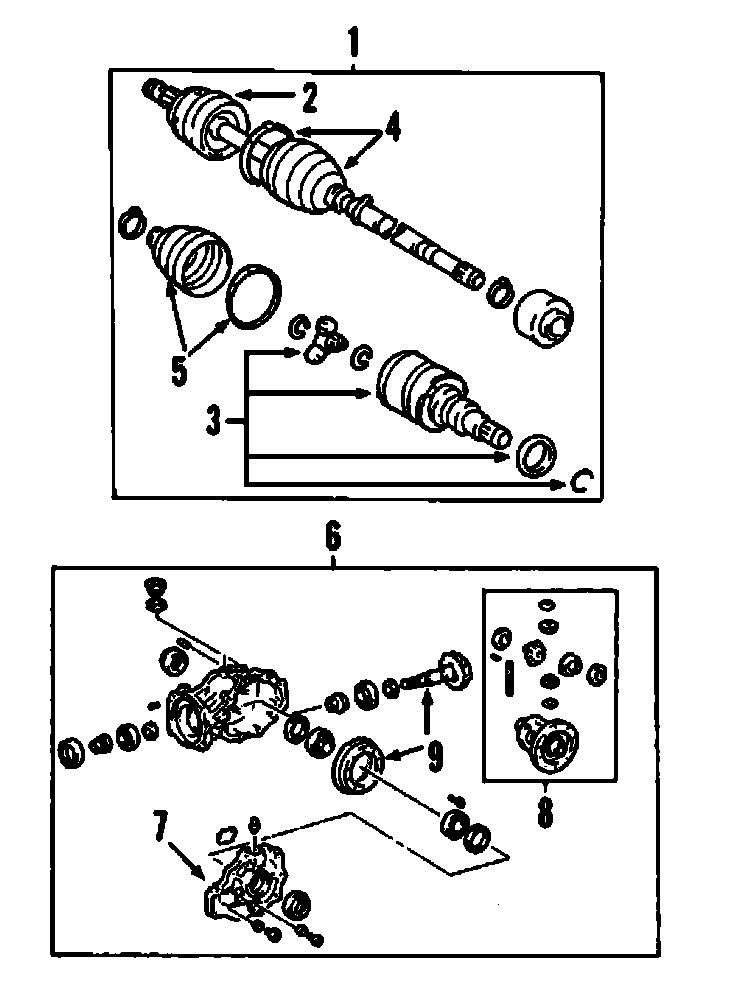 1
2
4
5
3
6
9
8
7