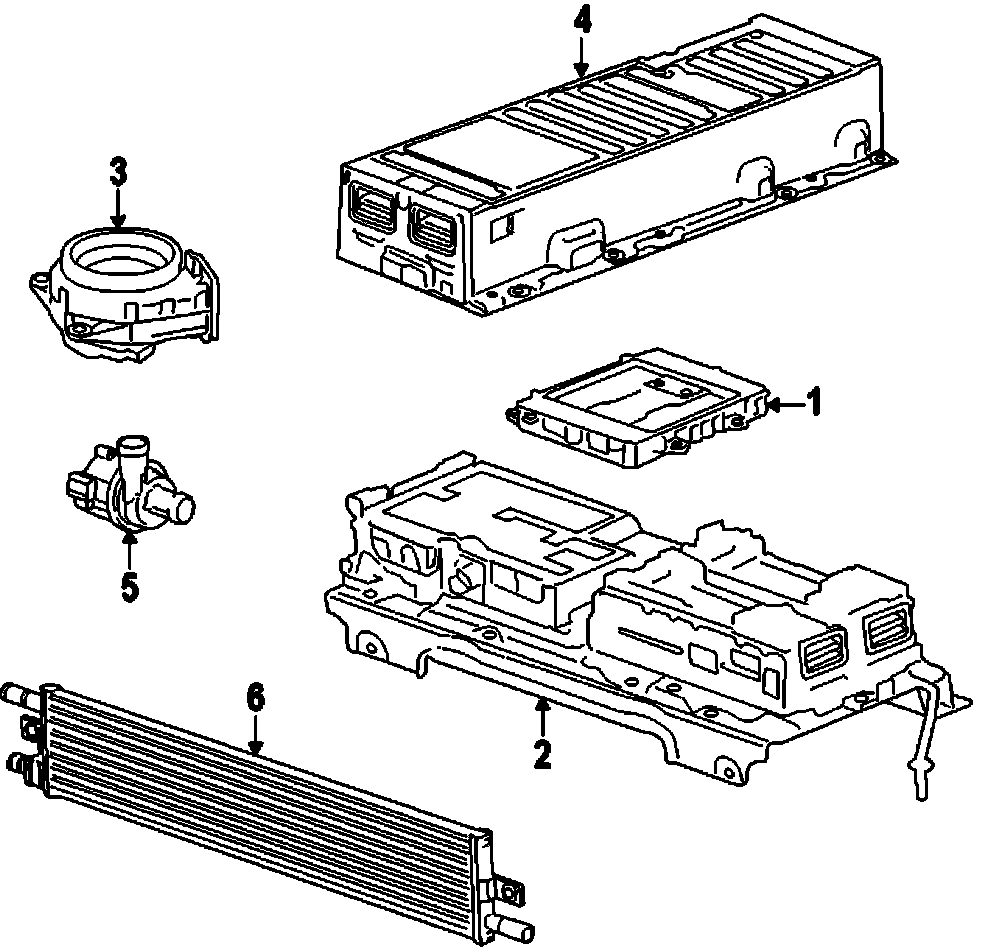 4
3
1
5
6
2