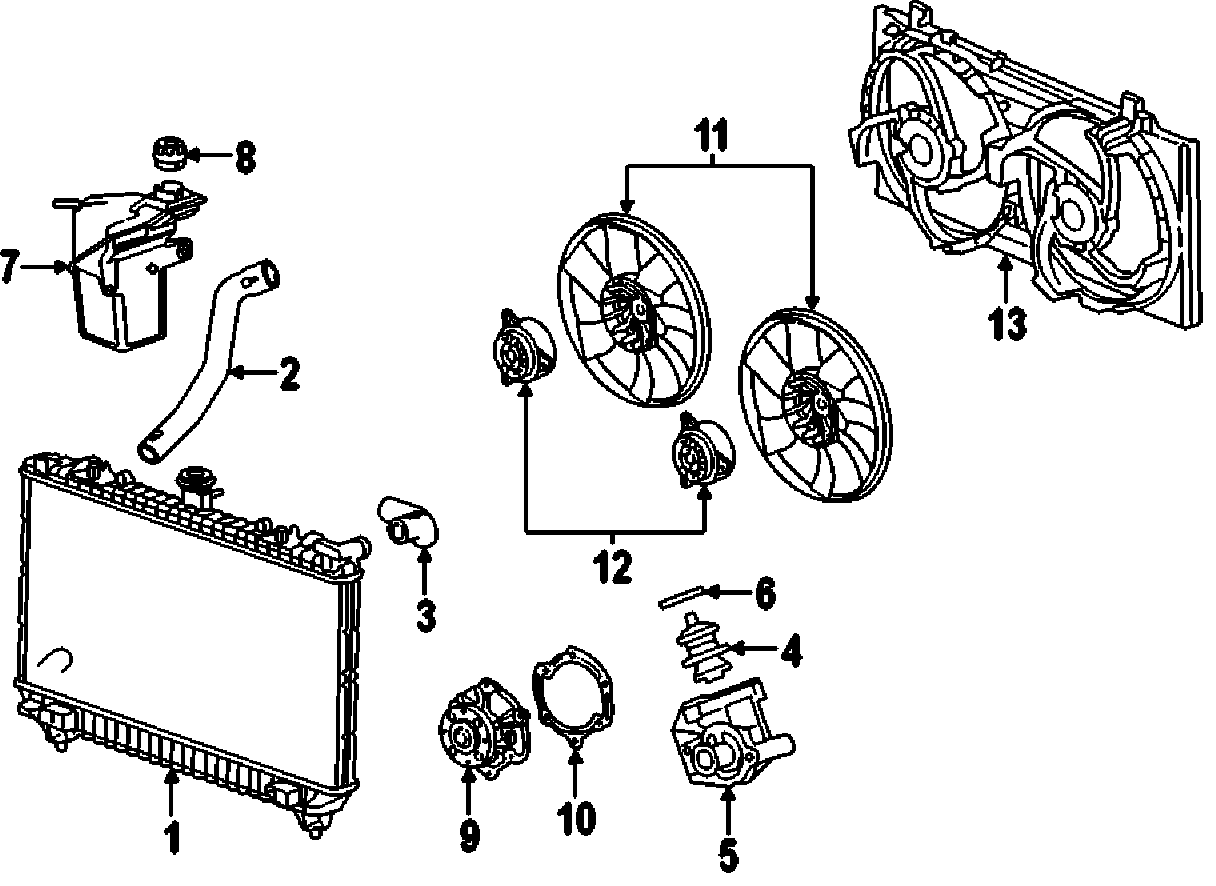 8
7
2
11
13
12
3
6
4
1
9
10
5