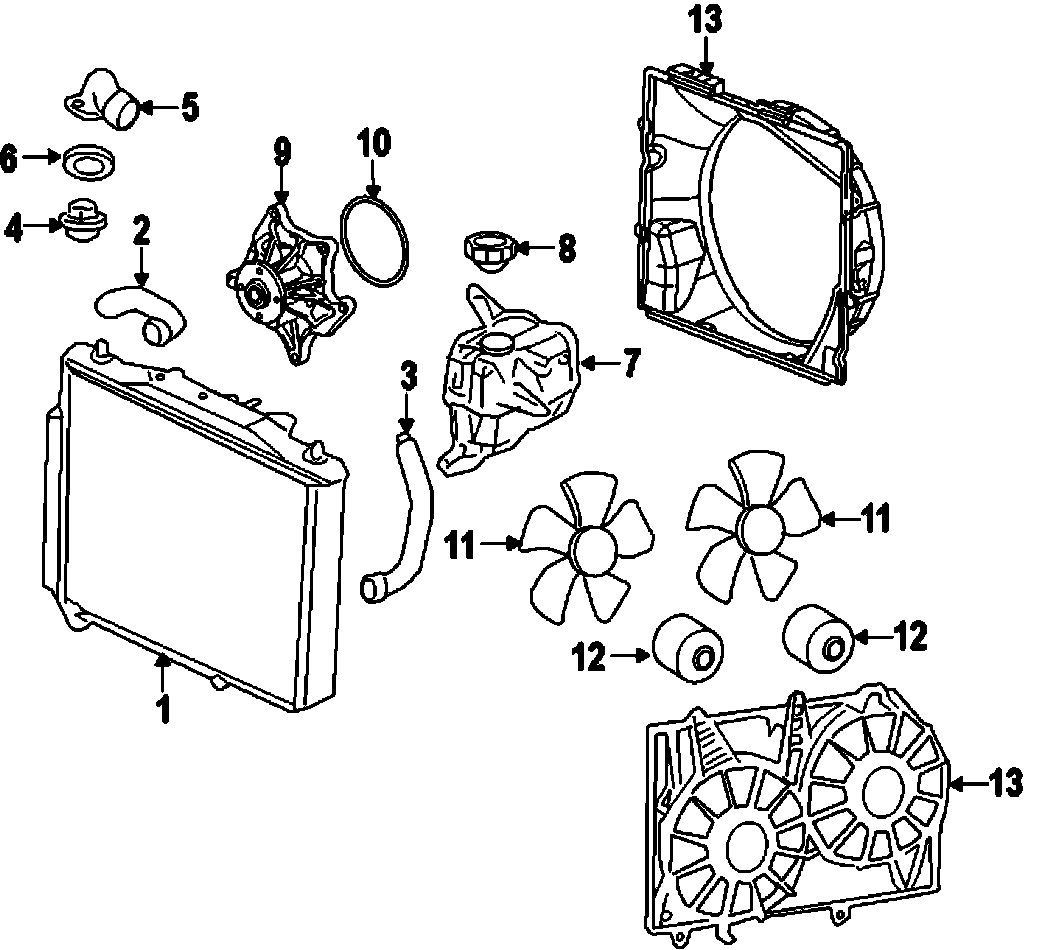 13
5
6
9
10
4
2
8
7
3
11
11
12
12
1
13