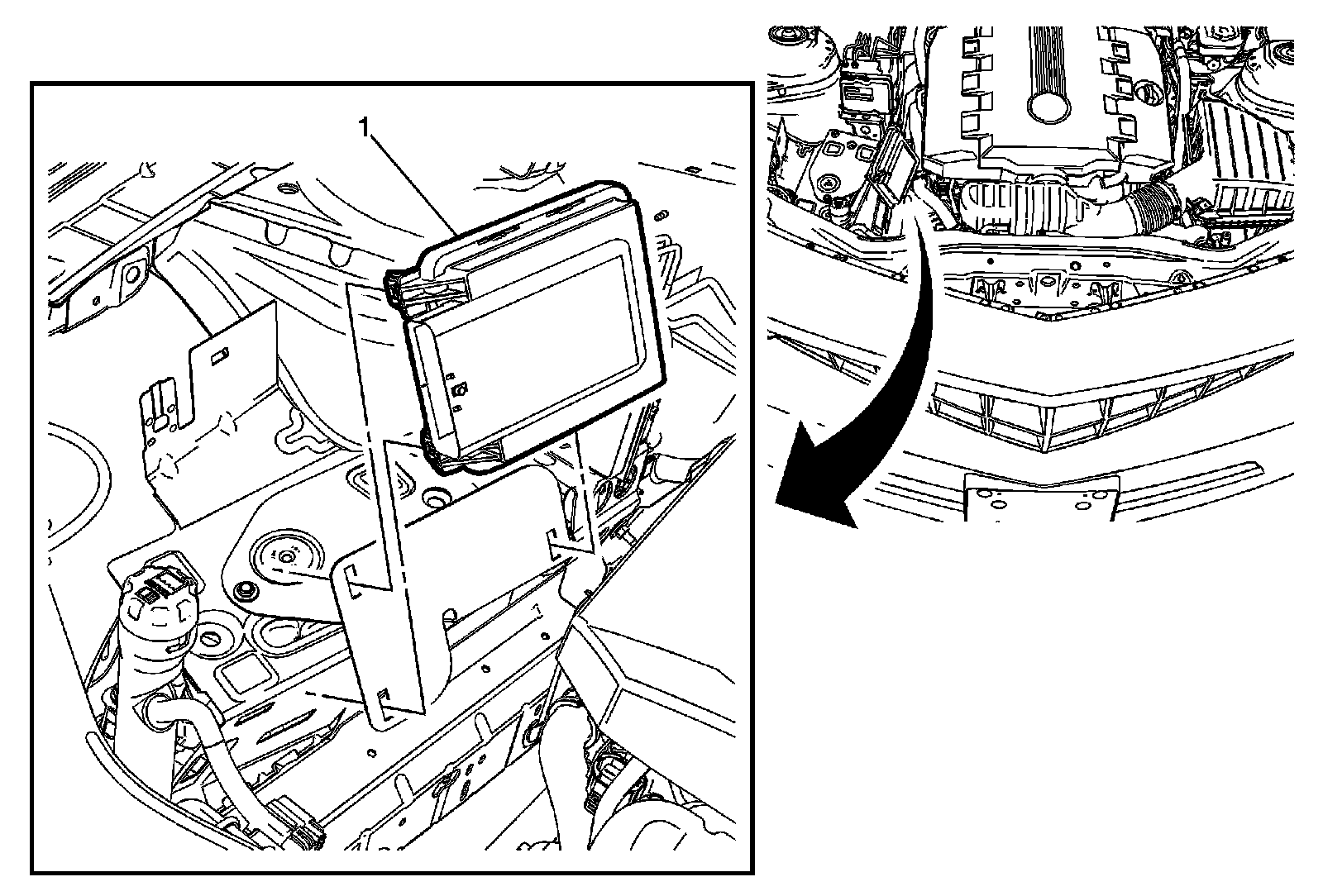 1