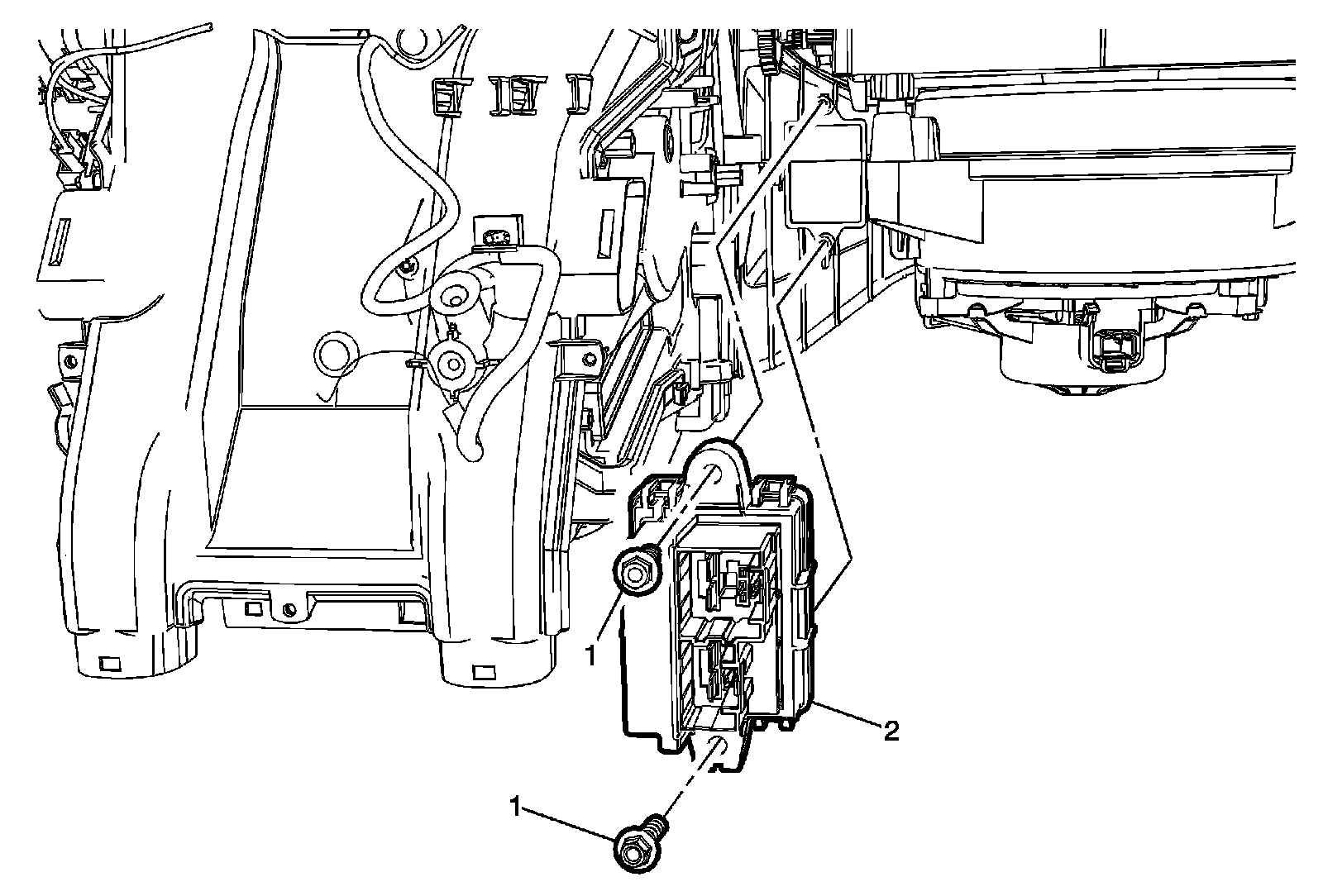 1
2
1