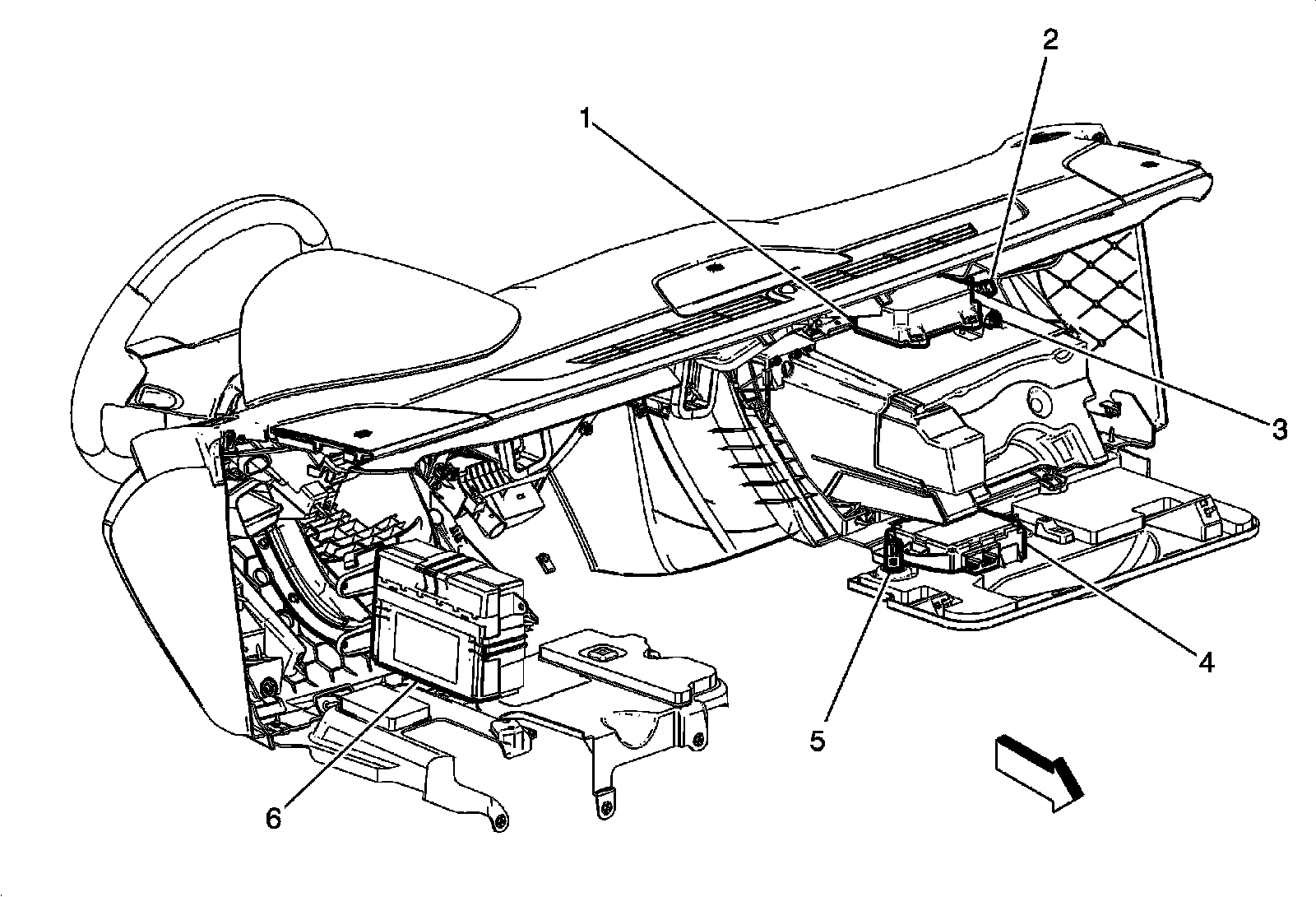 1
2
3
4
5
6