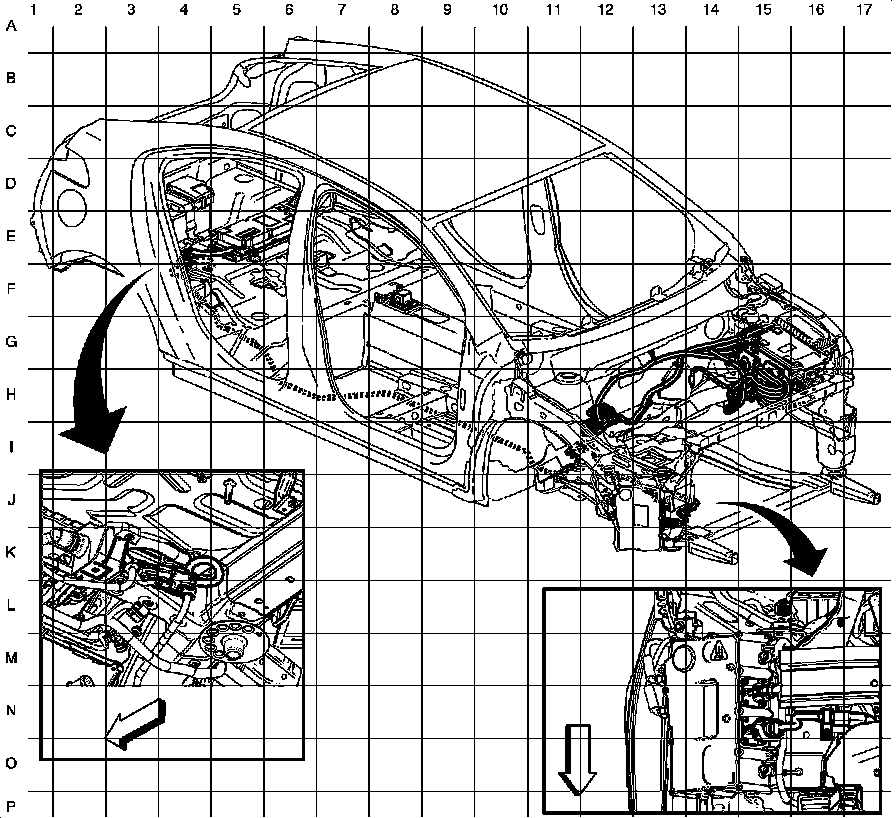 1 2 3 4 5 6 7 8 9 10 11 12 13 14 15 16 17

A
B
C
D
E
F
G
H
I
J
K
L
M
N
O
P