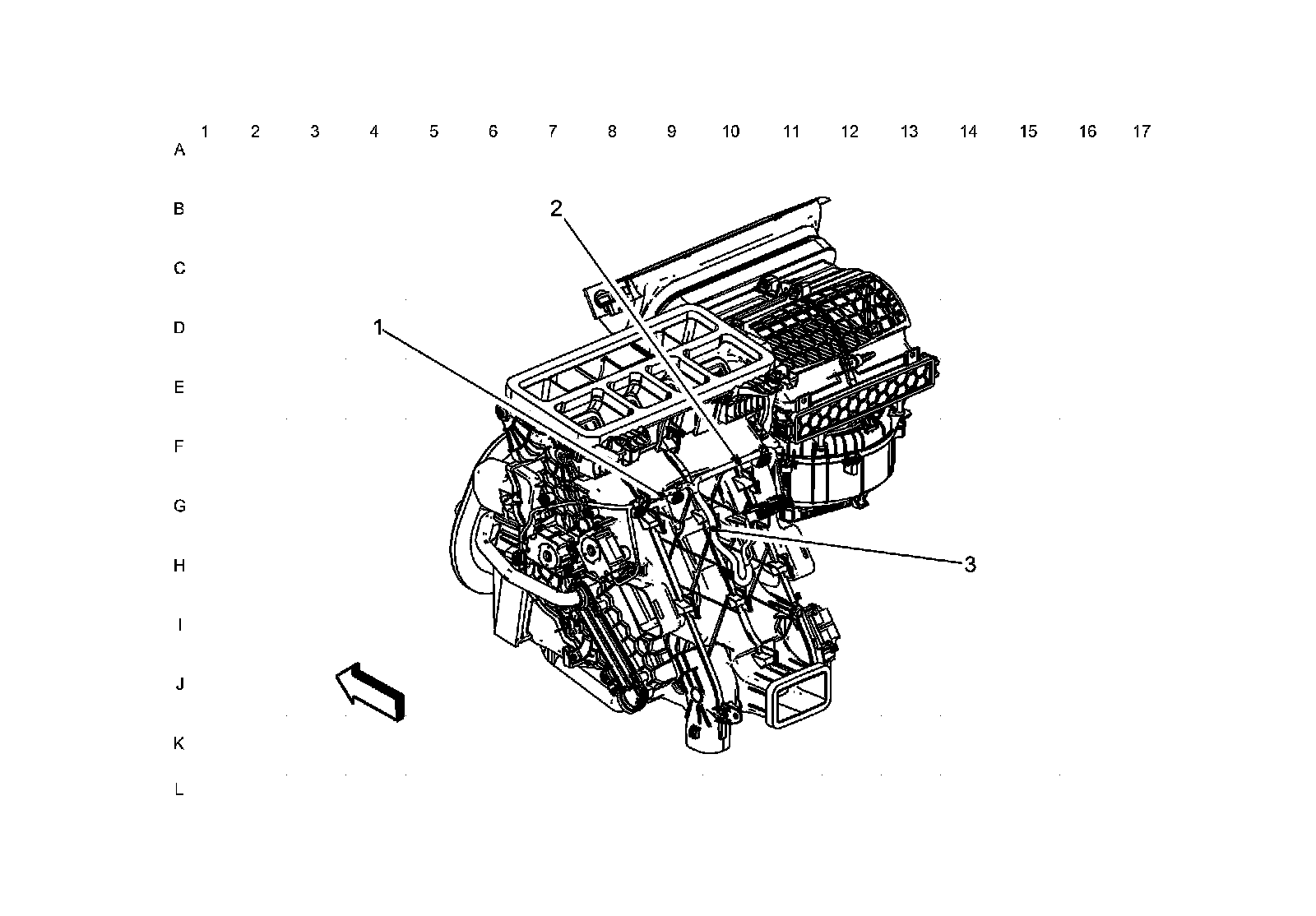 1 2 3 4 5 6 7 8 9 10 11 12 13 14 15 16 17

A
B
C
D
E
F
G
H
I
J
K
L

2
1
3