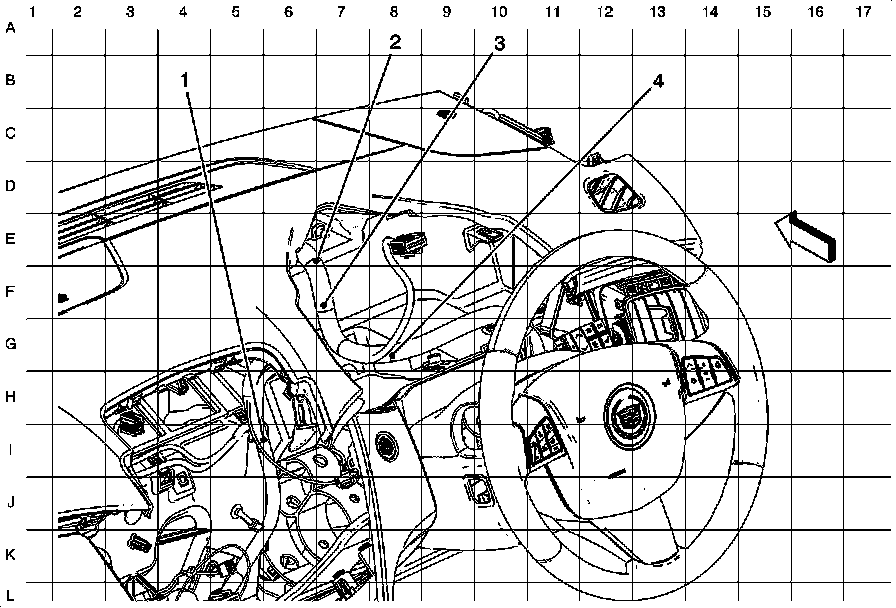 1 2 3 4 5 6 7 8 9 10 11 12 13 14 15 16 17
A
B
C
D
E
F
G
H
I
J
K
L
1
2
3
4