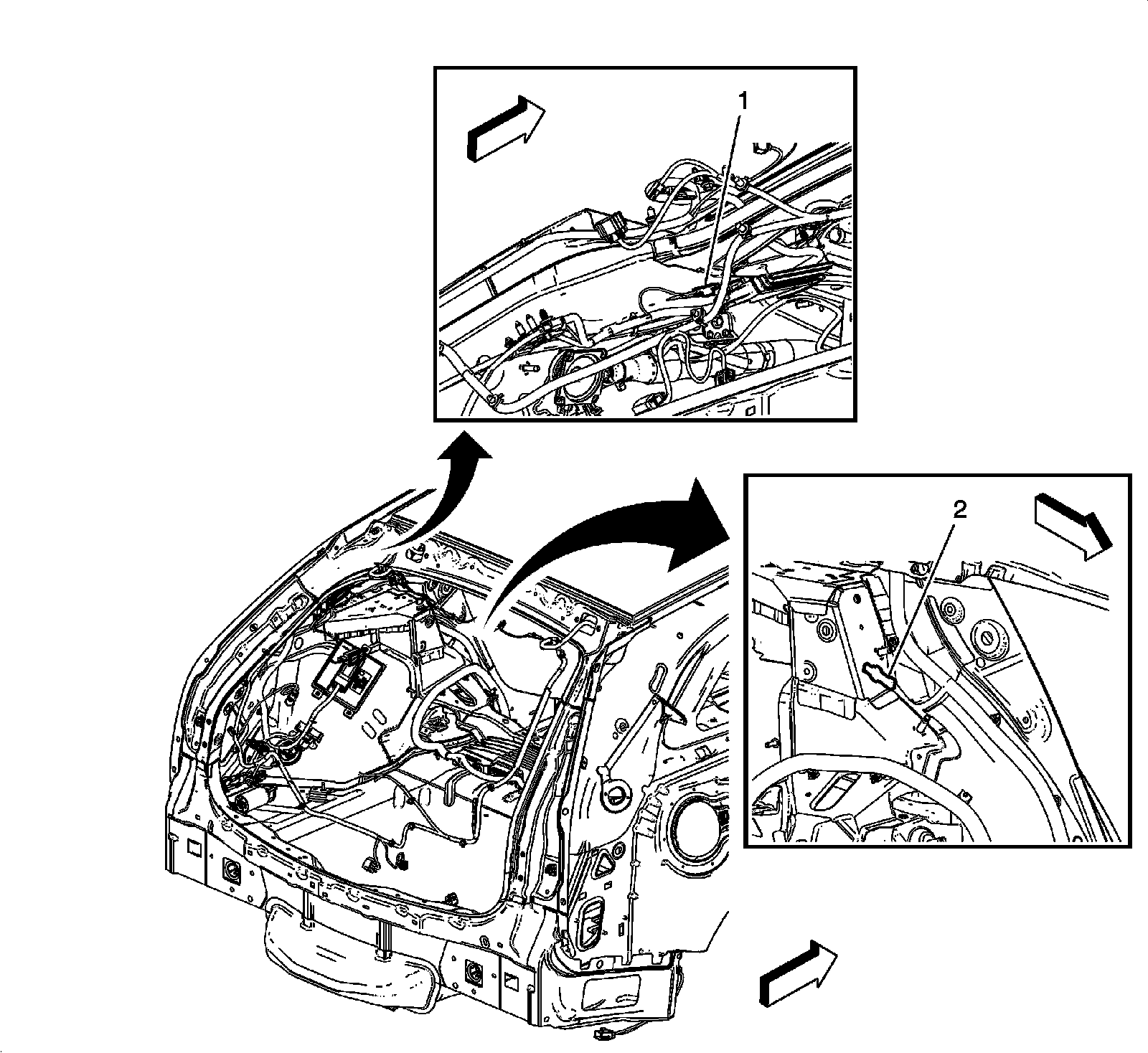 1

2