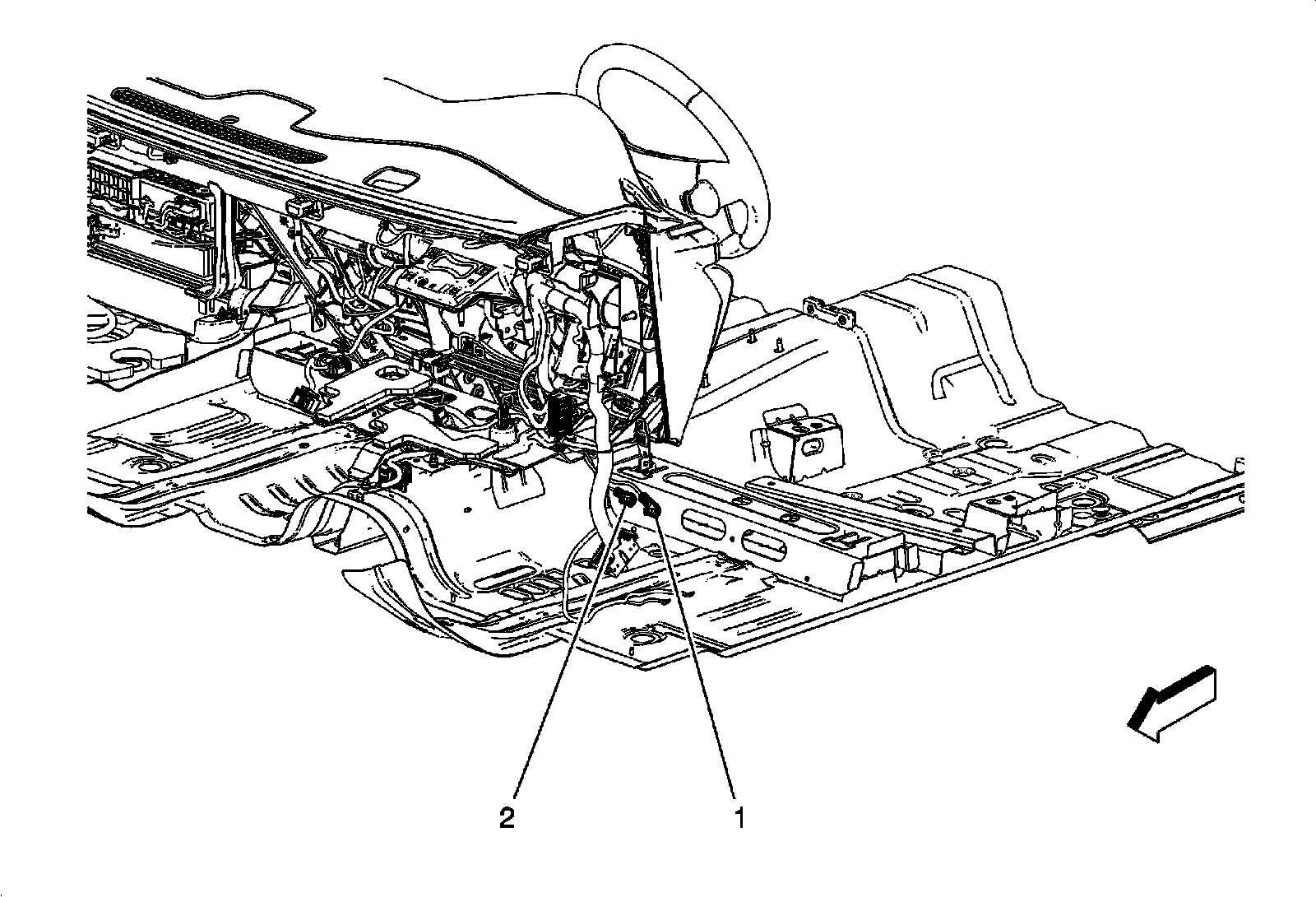 2
1