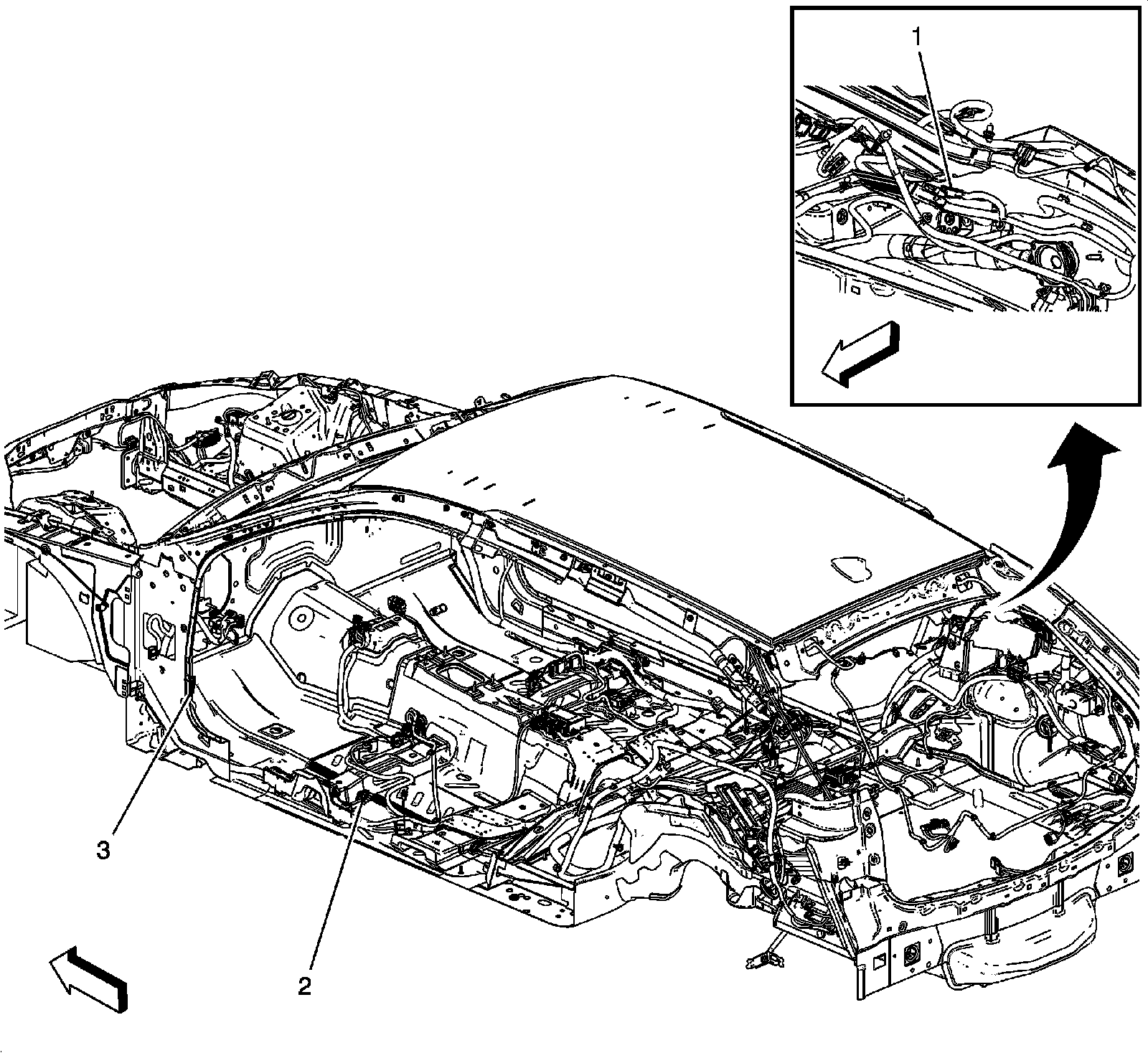 1

3

2