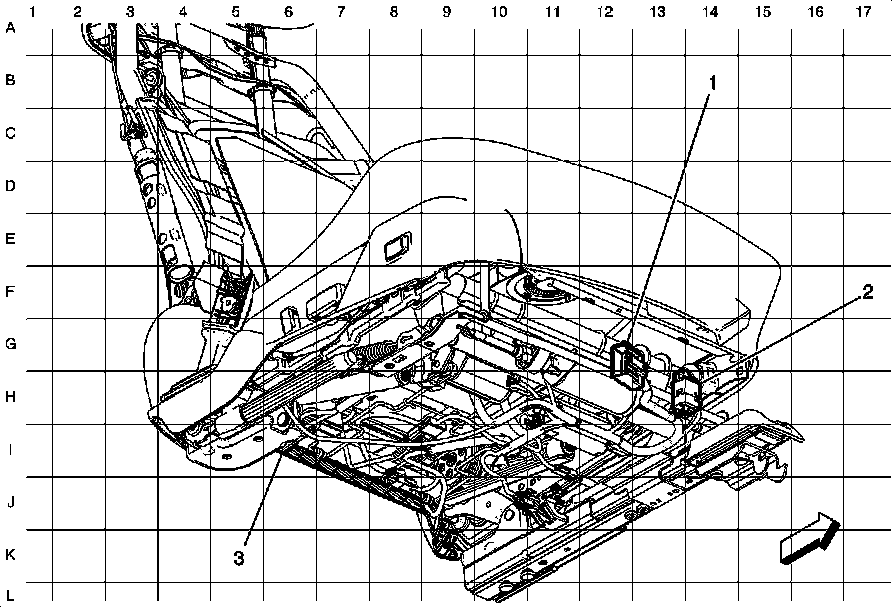 1 2 3 4 5 6 7 8 9 10 11 12 13 14 15 16 17

A
B
C
D
E
F
G
H
I
J
K
L

1
2
3