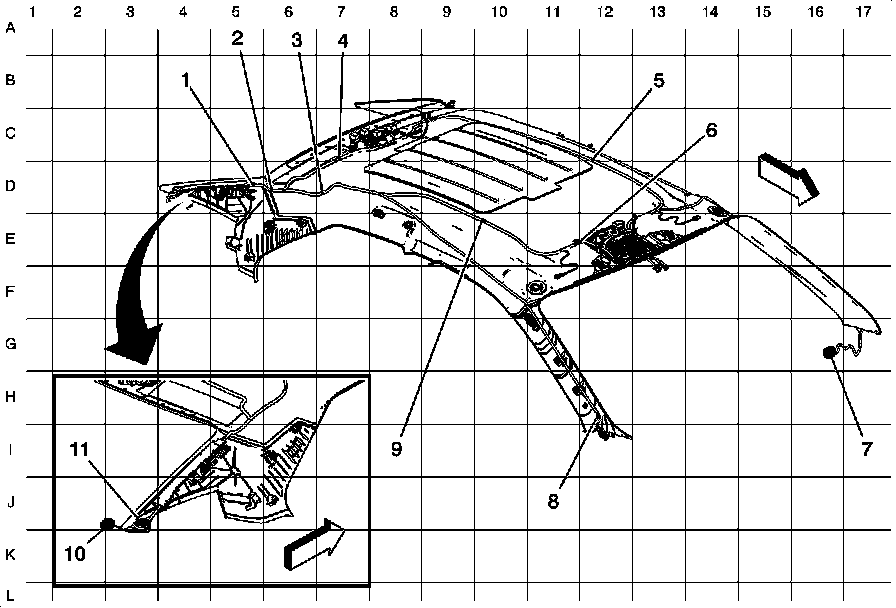 1 2 3 4 5 6 7 8 9 10 11 12 13 14 15 16 17

A
B
C
D
E
F
G
H
I
J
K
L

1
2
3
4
5
6
7
8
9
10
11