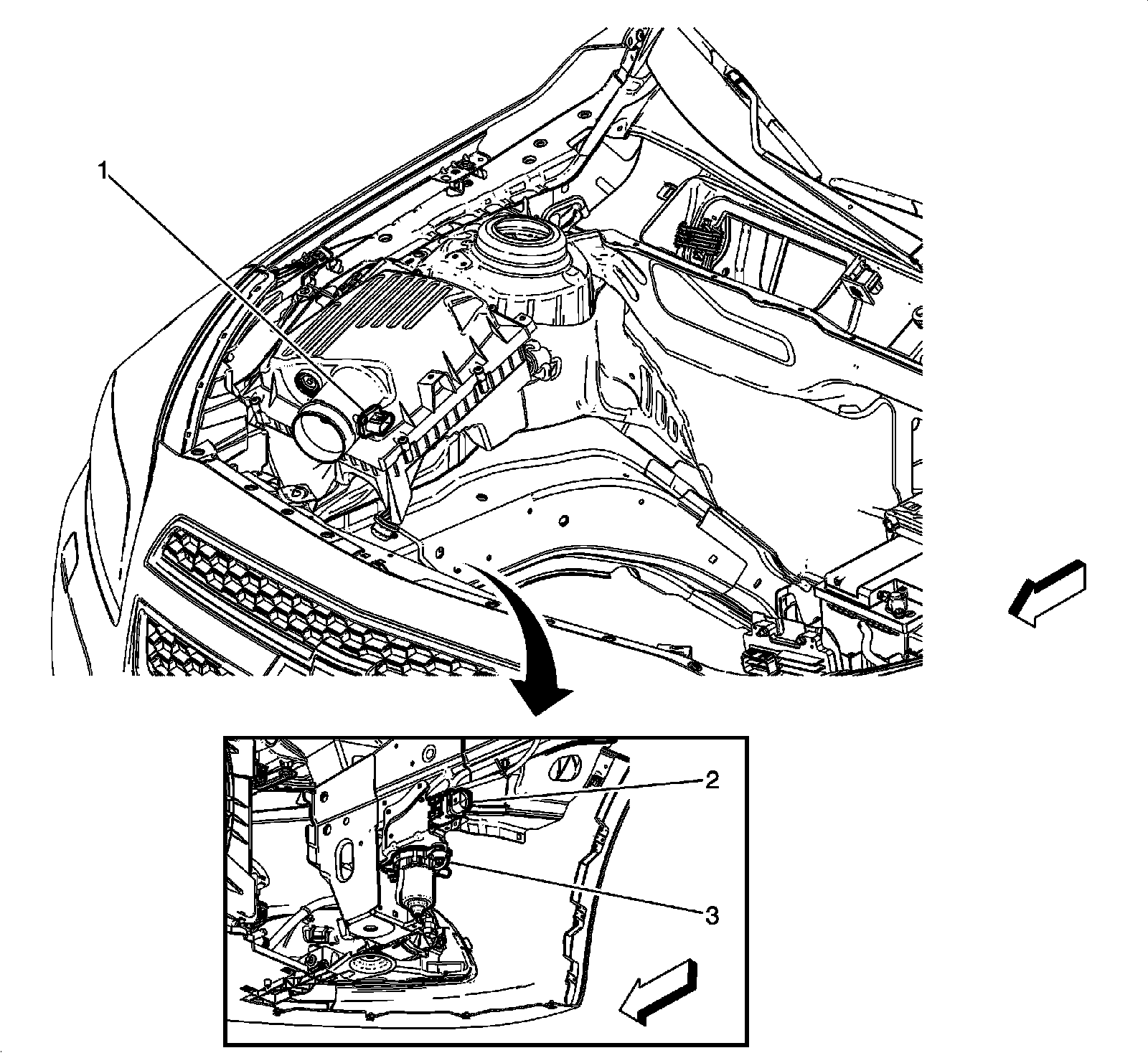 1

2

3