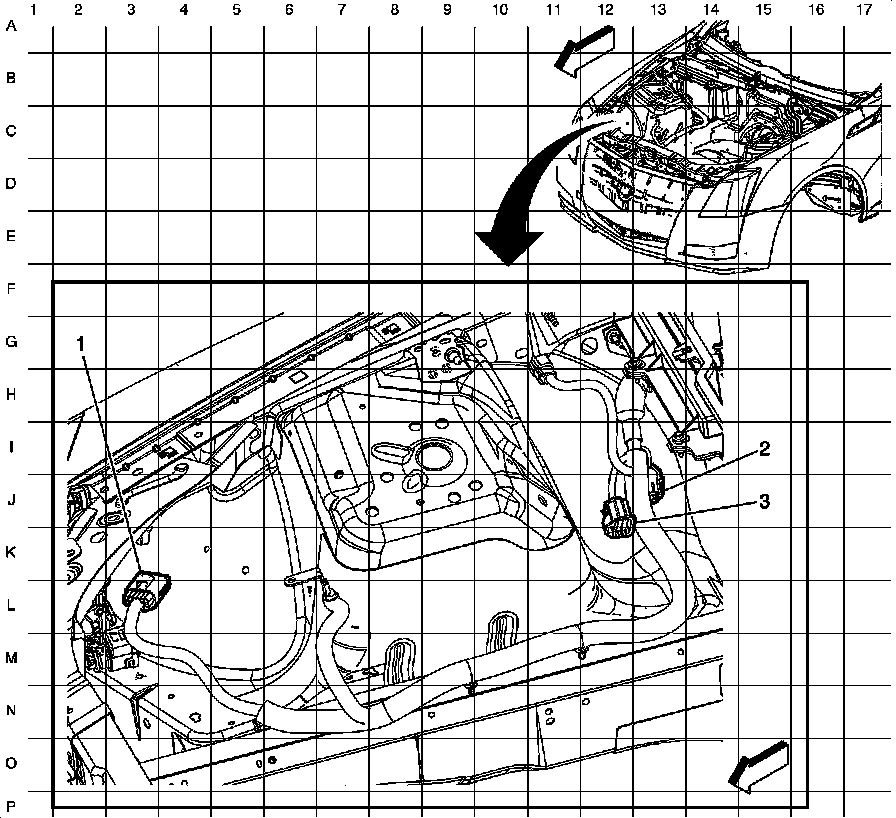 1 2 3 4 5 6 7 8 9 10 11 12 13 14 15 16 17
A
B
C
D
E
F
G
H
I
J
K
L
M
N
O
P
1
2
3