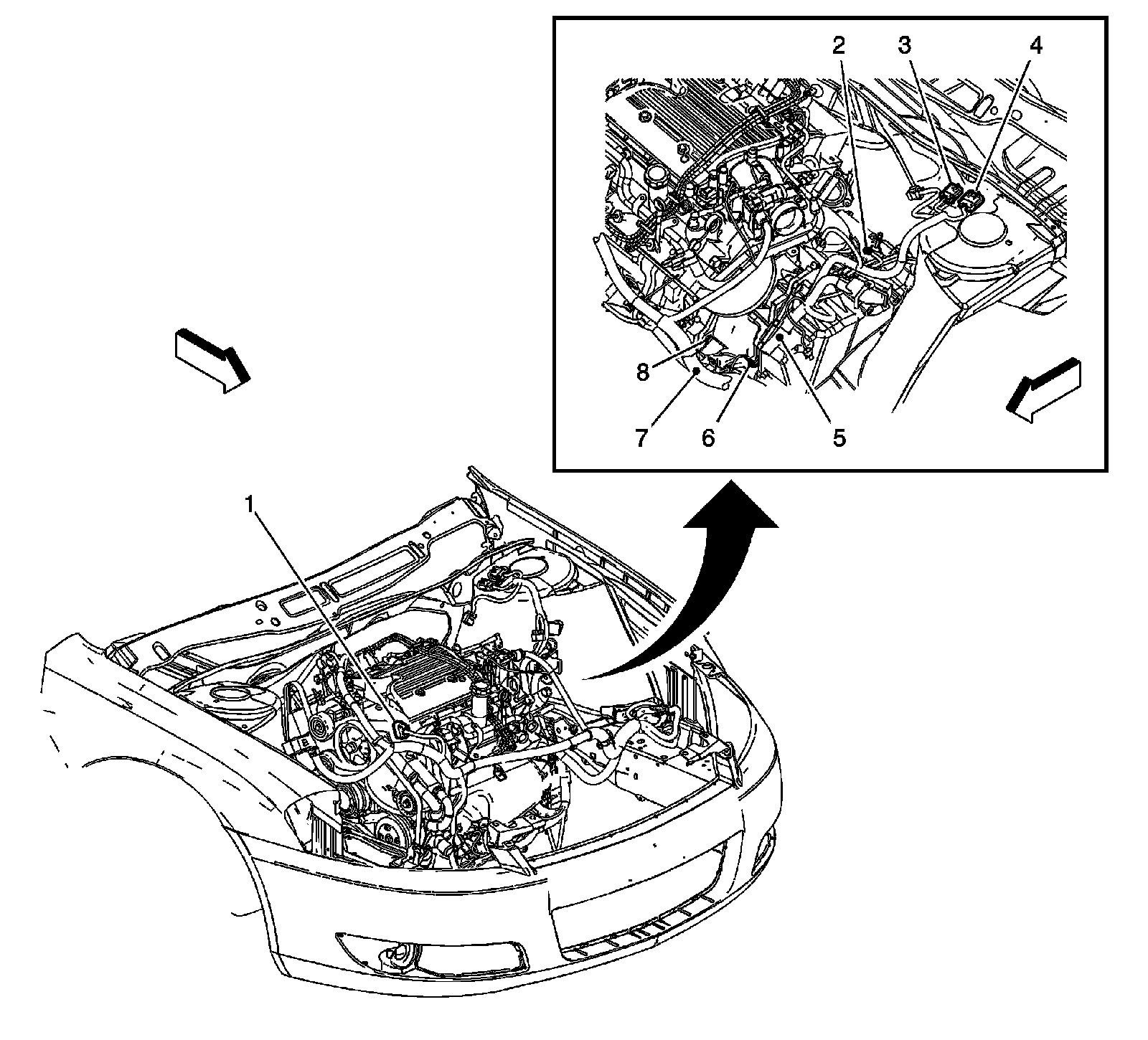 2
3
4
8
7
6
5
1