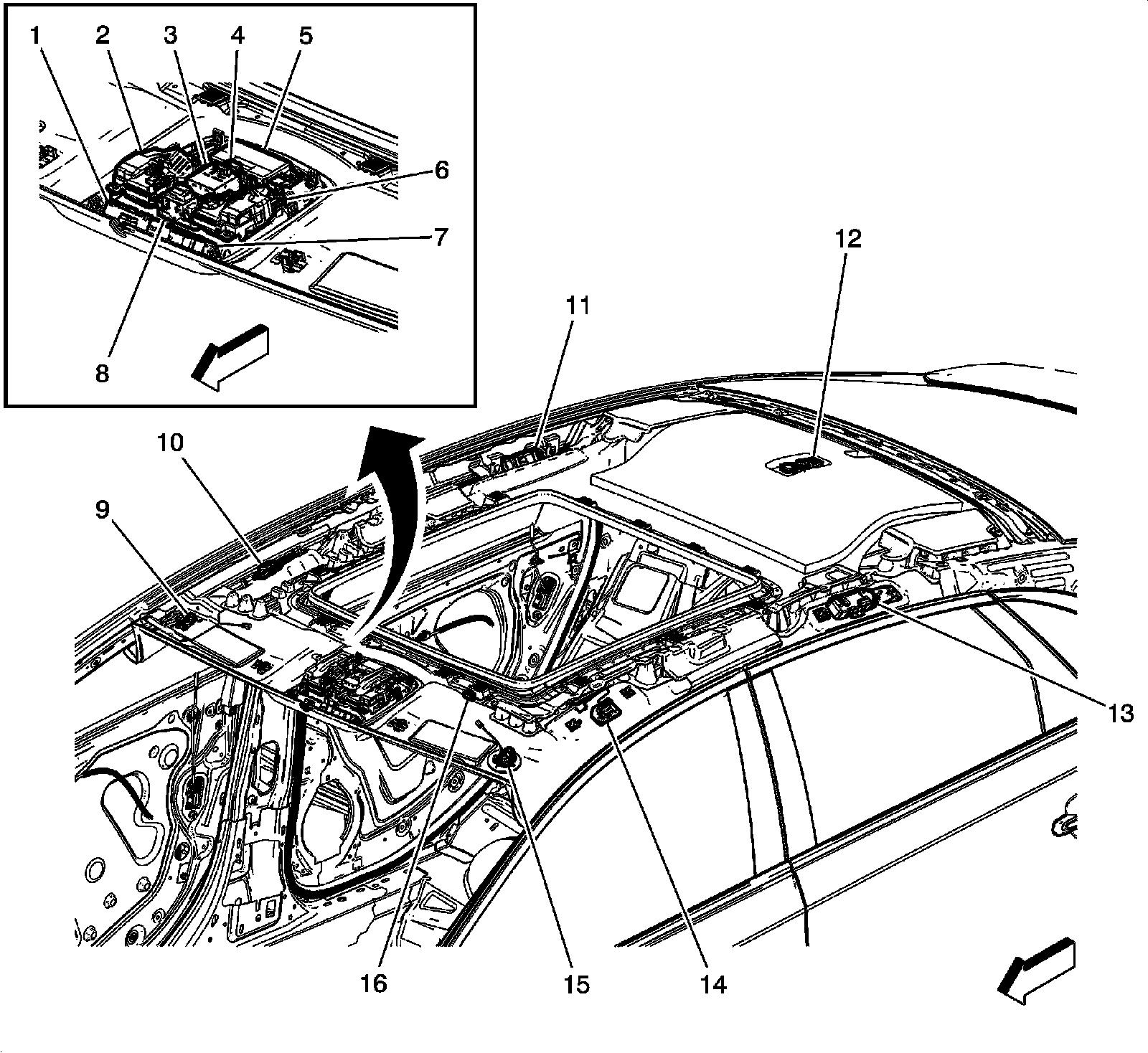 1
2
3
4
5
6
7
8
9
10
11
12
13
14
15
16