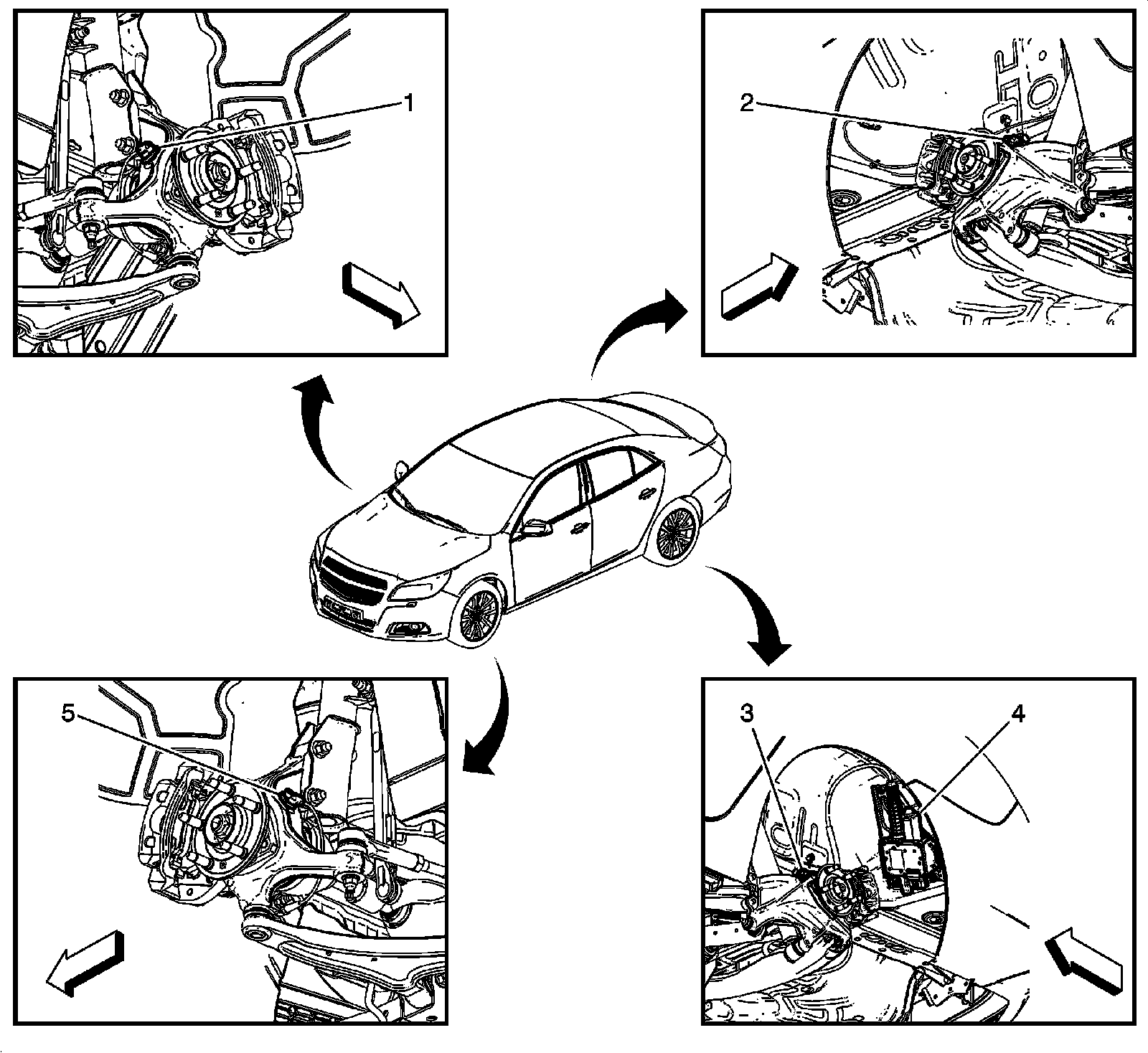 1

2

5

3

4