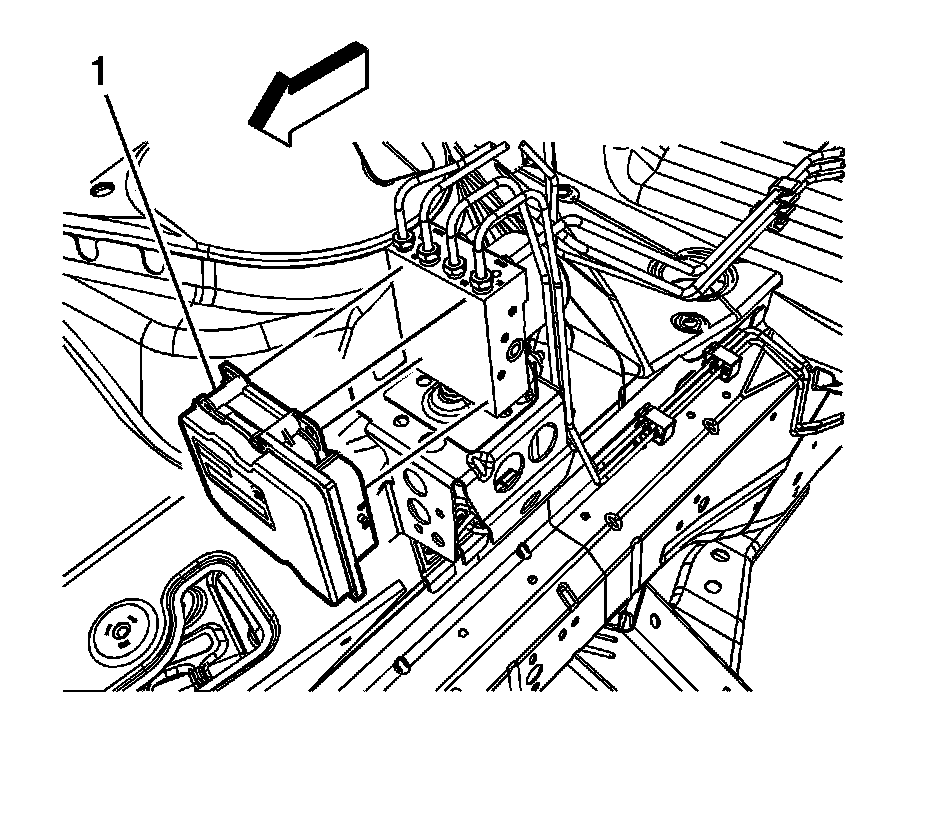 1