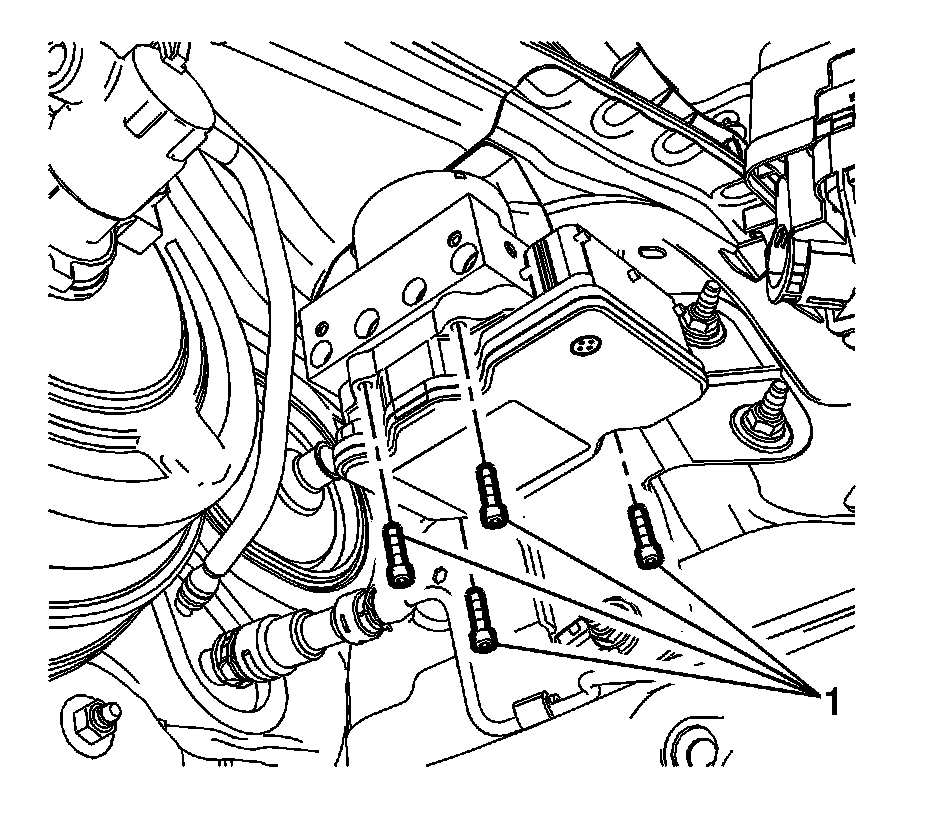 1