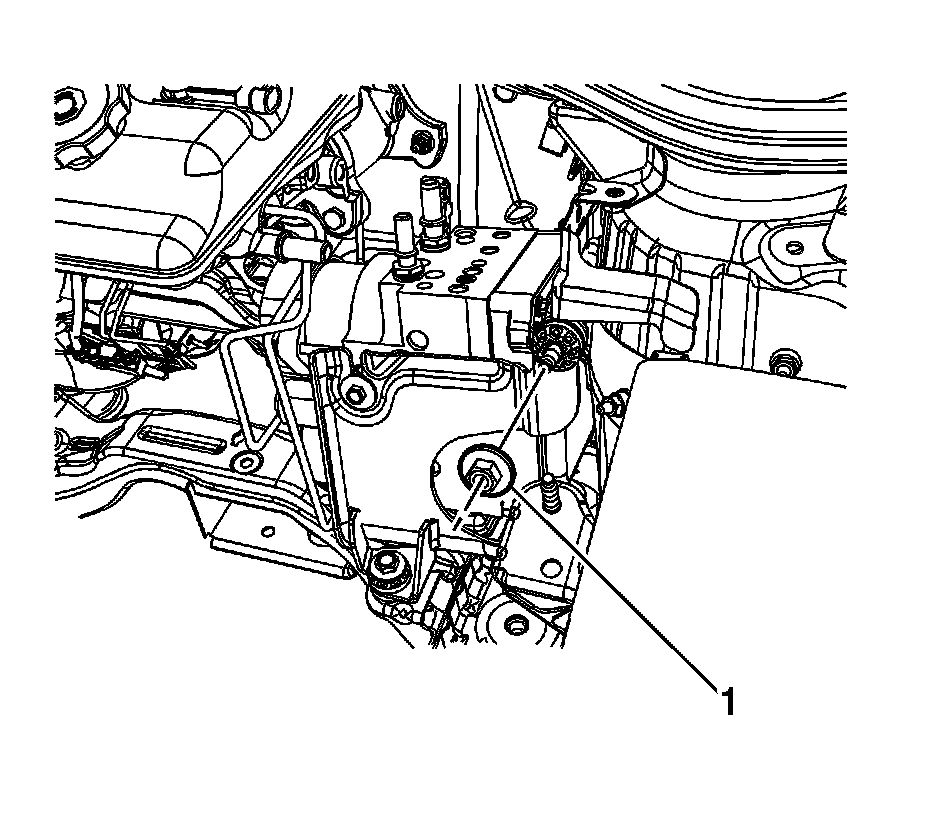 1