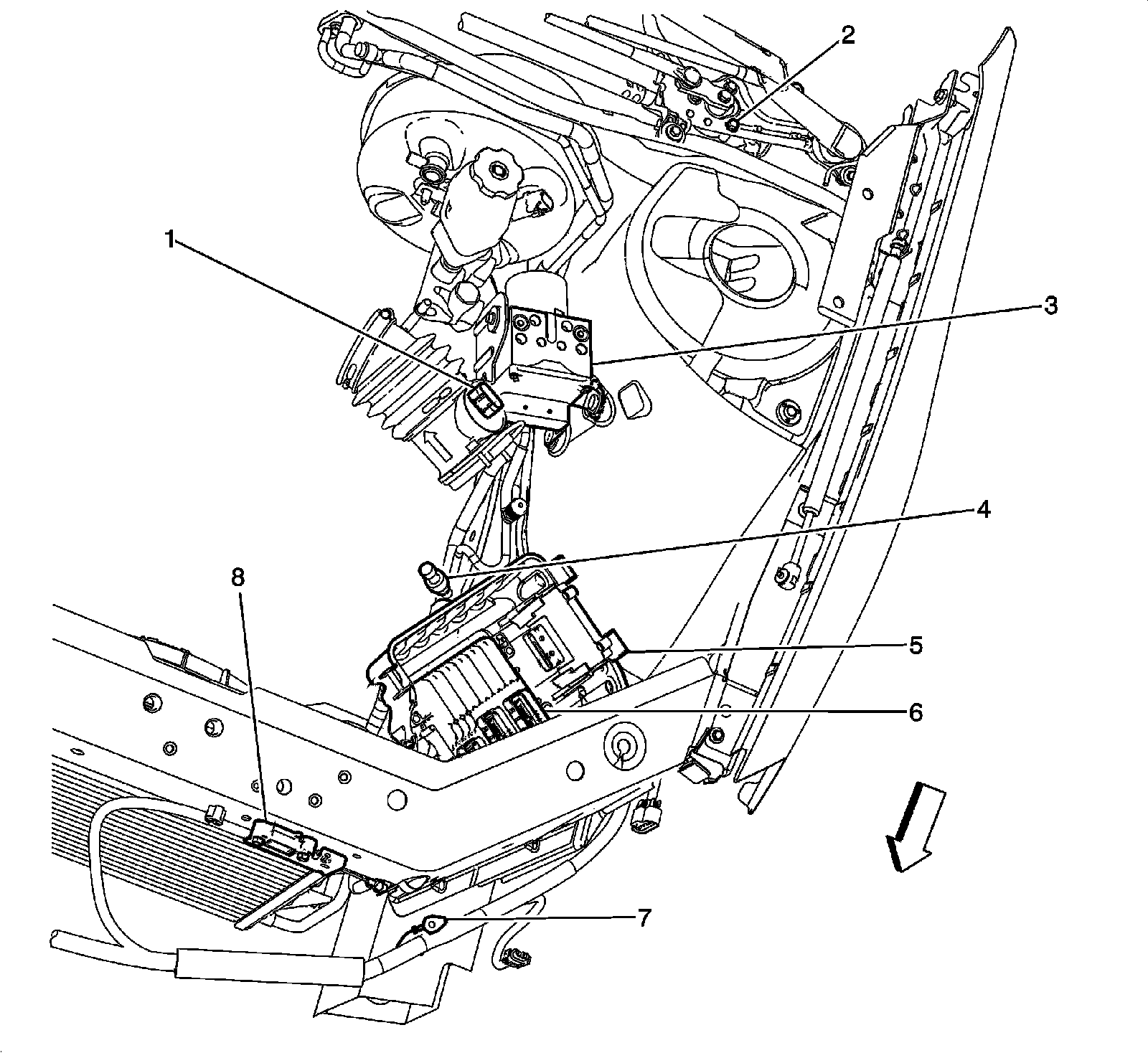 2
1
3
4
8
5
6
7