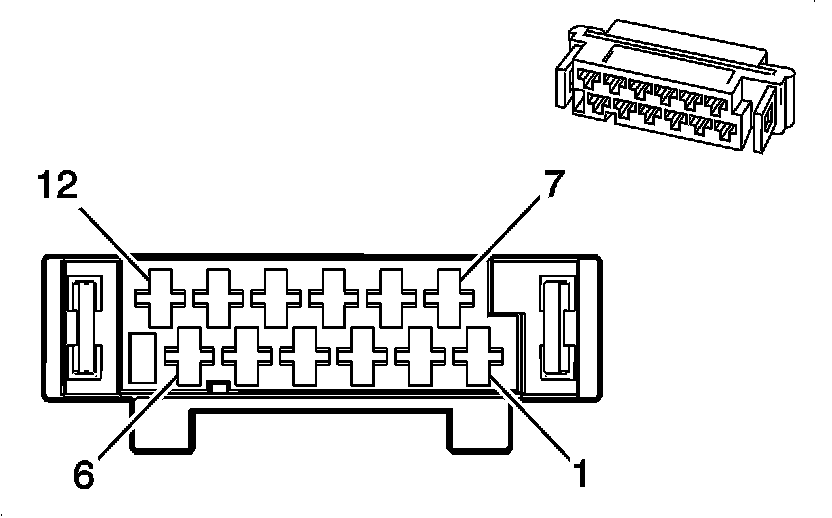 12
7
6
1